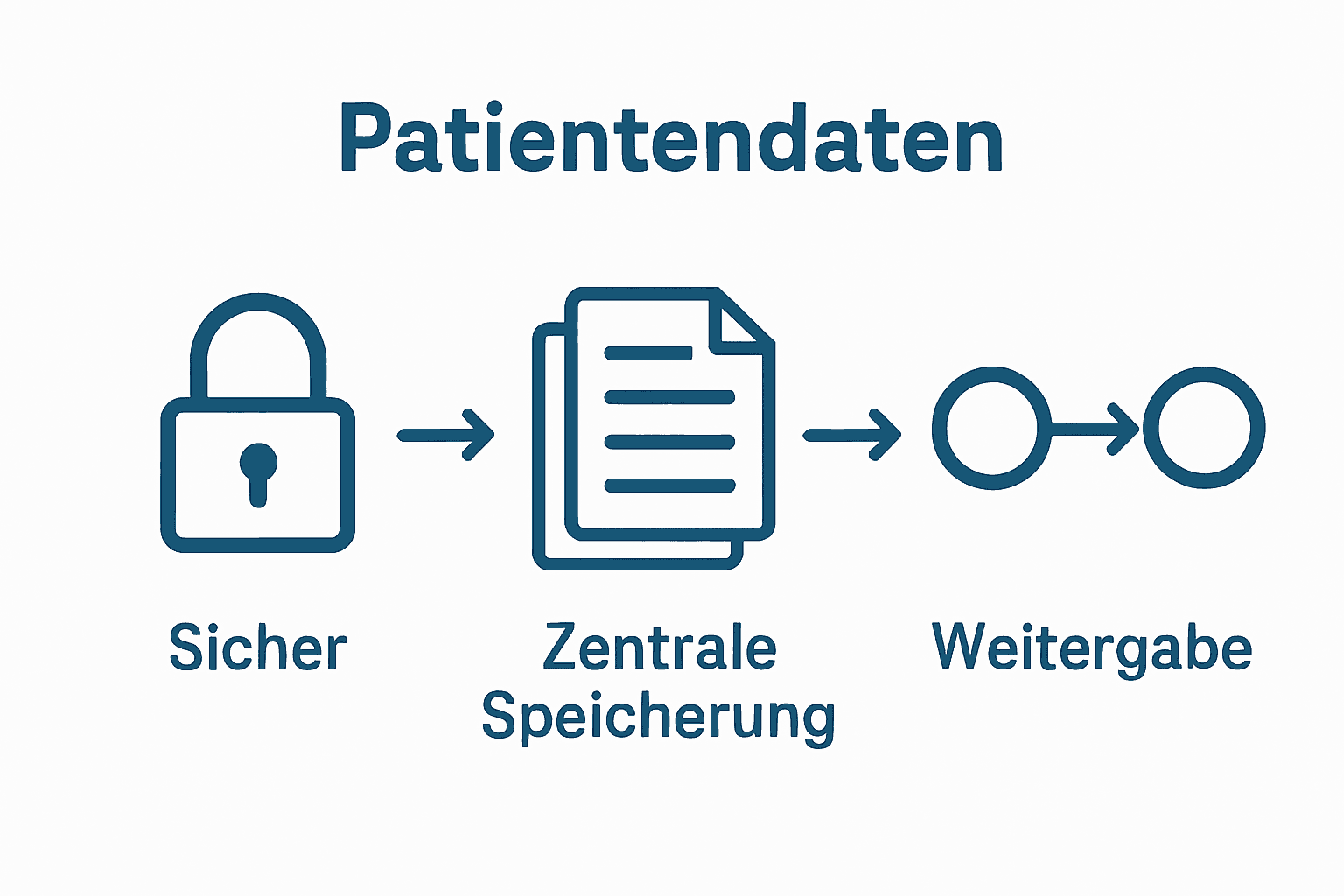 Patientendaten

Sicher

Zentrale Speicherung

Weitergabe