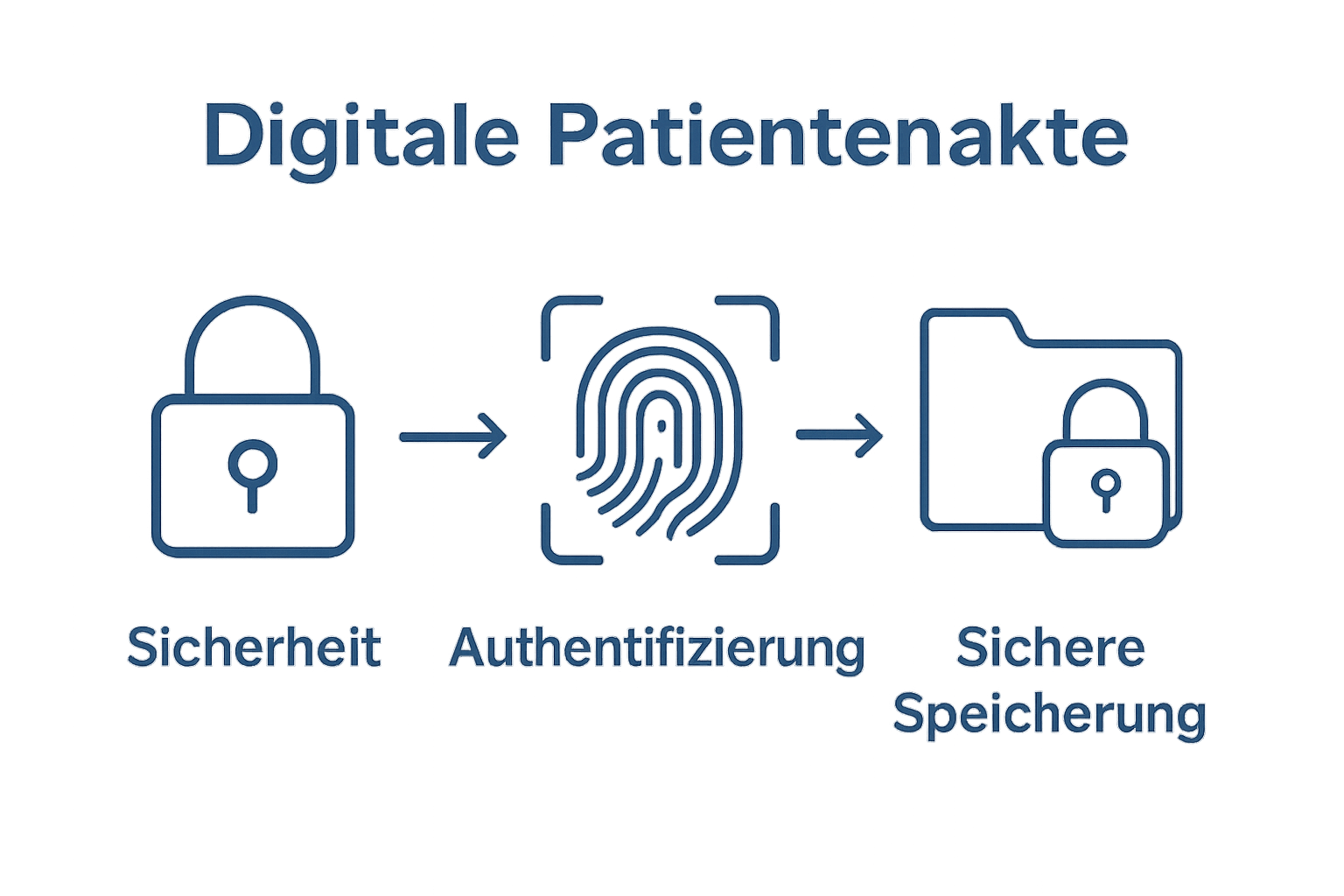 Digitale Patientenakte

Sicherheit

Authentifizierung

Sichere Speicherung