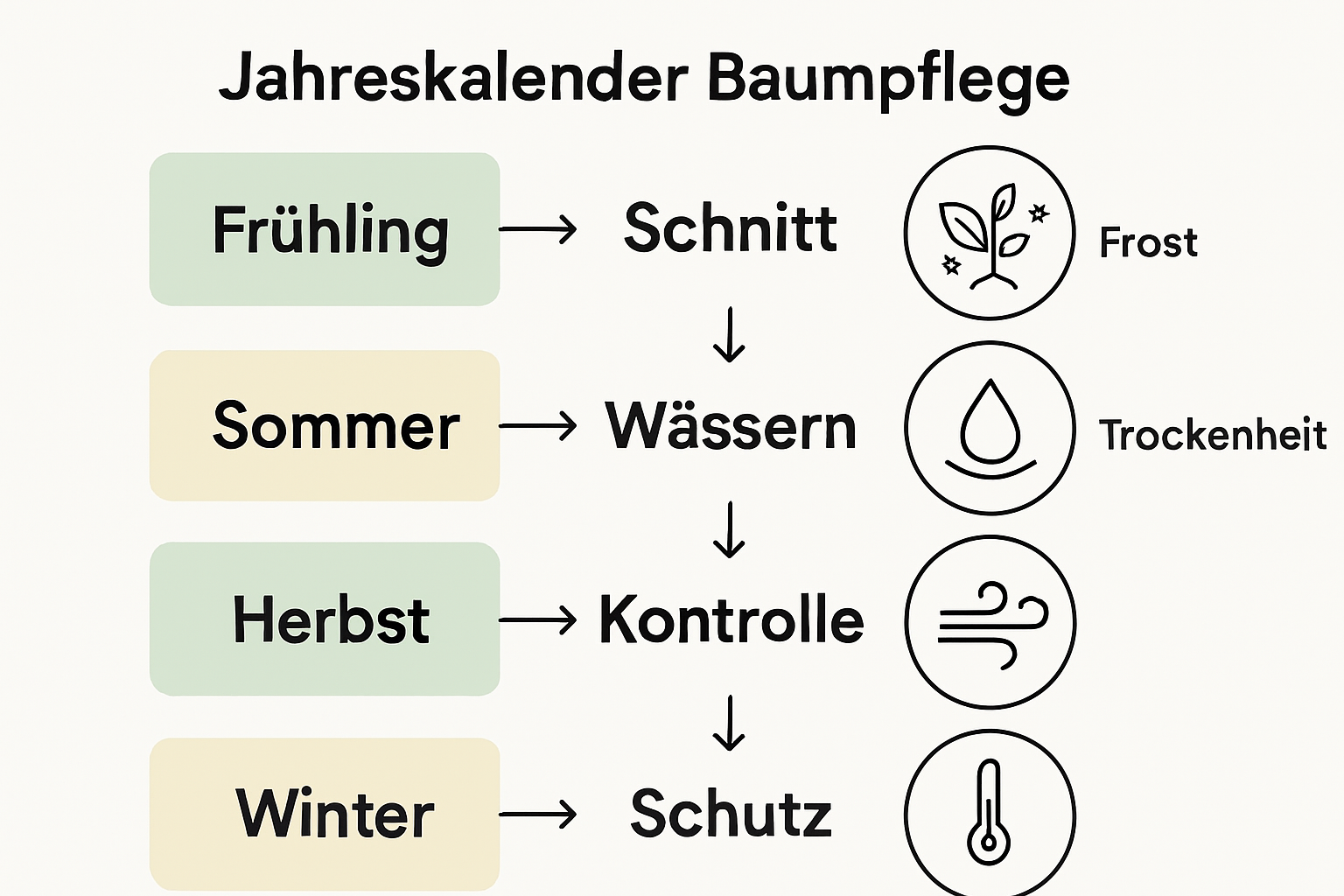 Jahreskalender Baumpflege

Frühling → Schnitt

Frost

↓

Sommer → Wässern

Trockenheit

↓

Herbst → Kontrolle

↓

Winter → Schutz