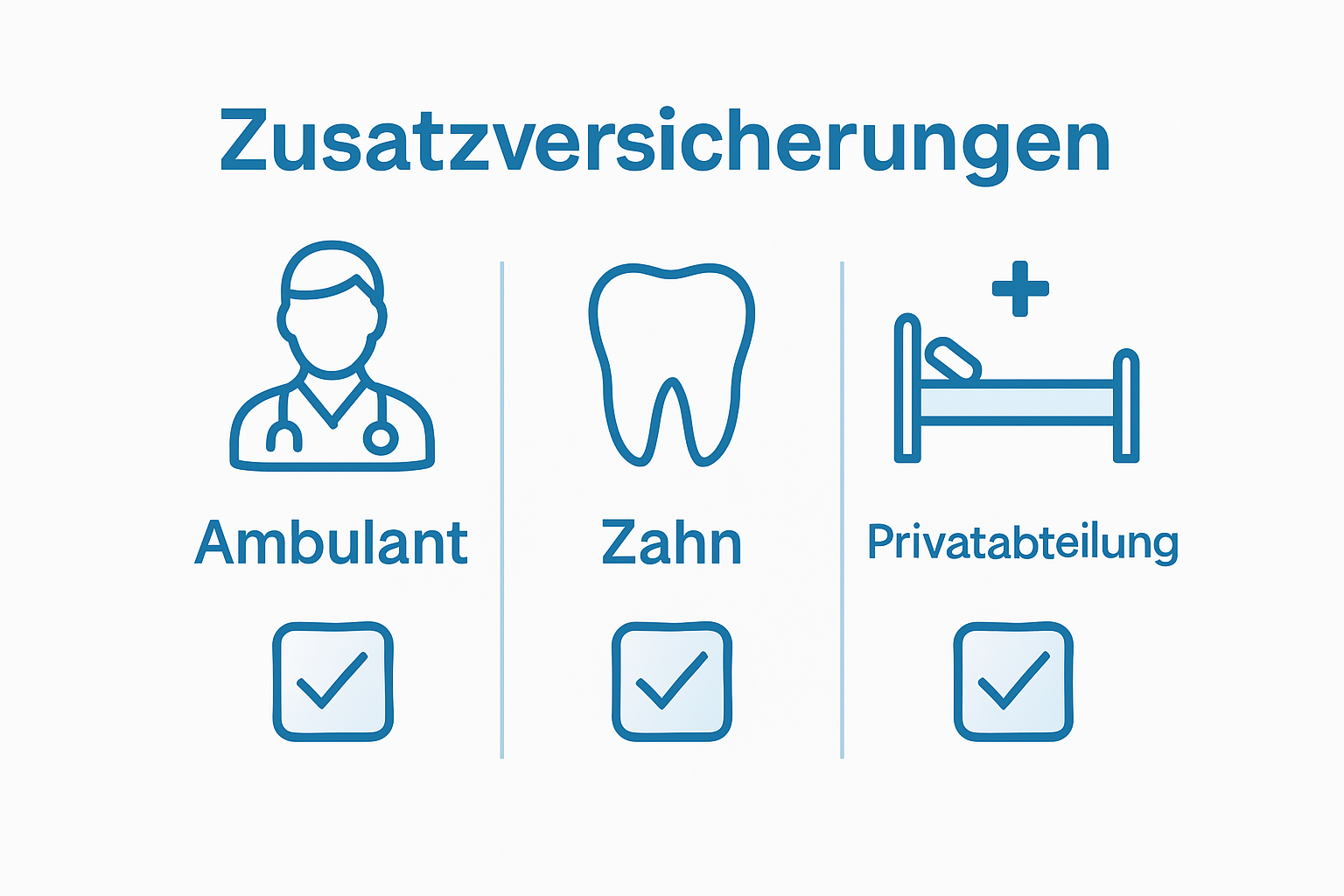 Zusatzversicherungen

Ambulant

Zahn

Privatabteilung