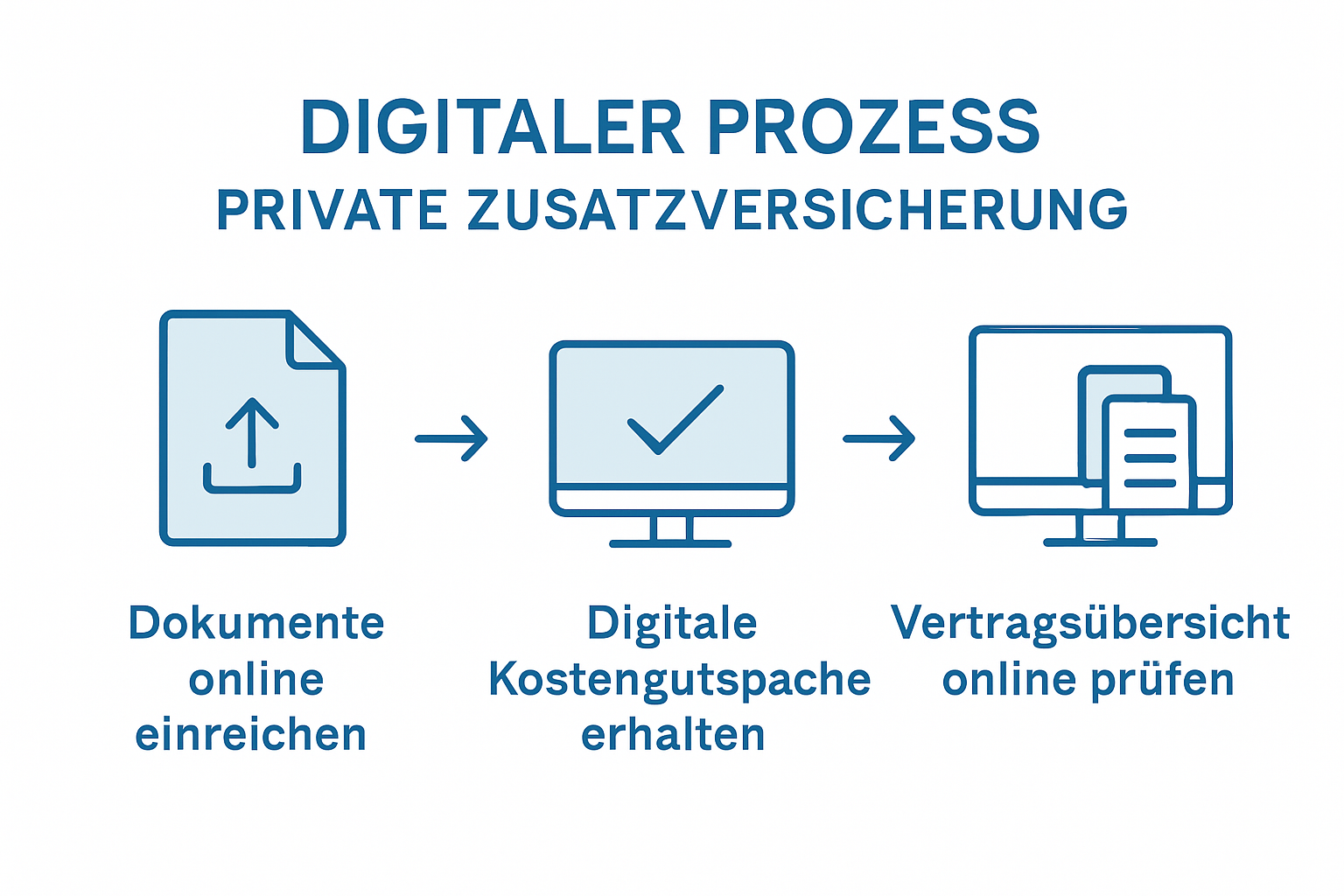 DIGITALER PROZESS
PRIVATE ZUSATZVERSICHERUNG

Dokumente online einreichen

Digitale Kostengutspache erhalten

Vertragsübersicht online prüfen