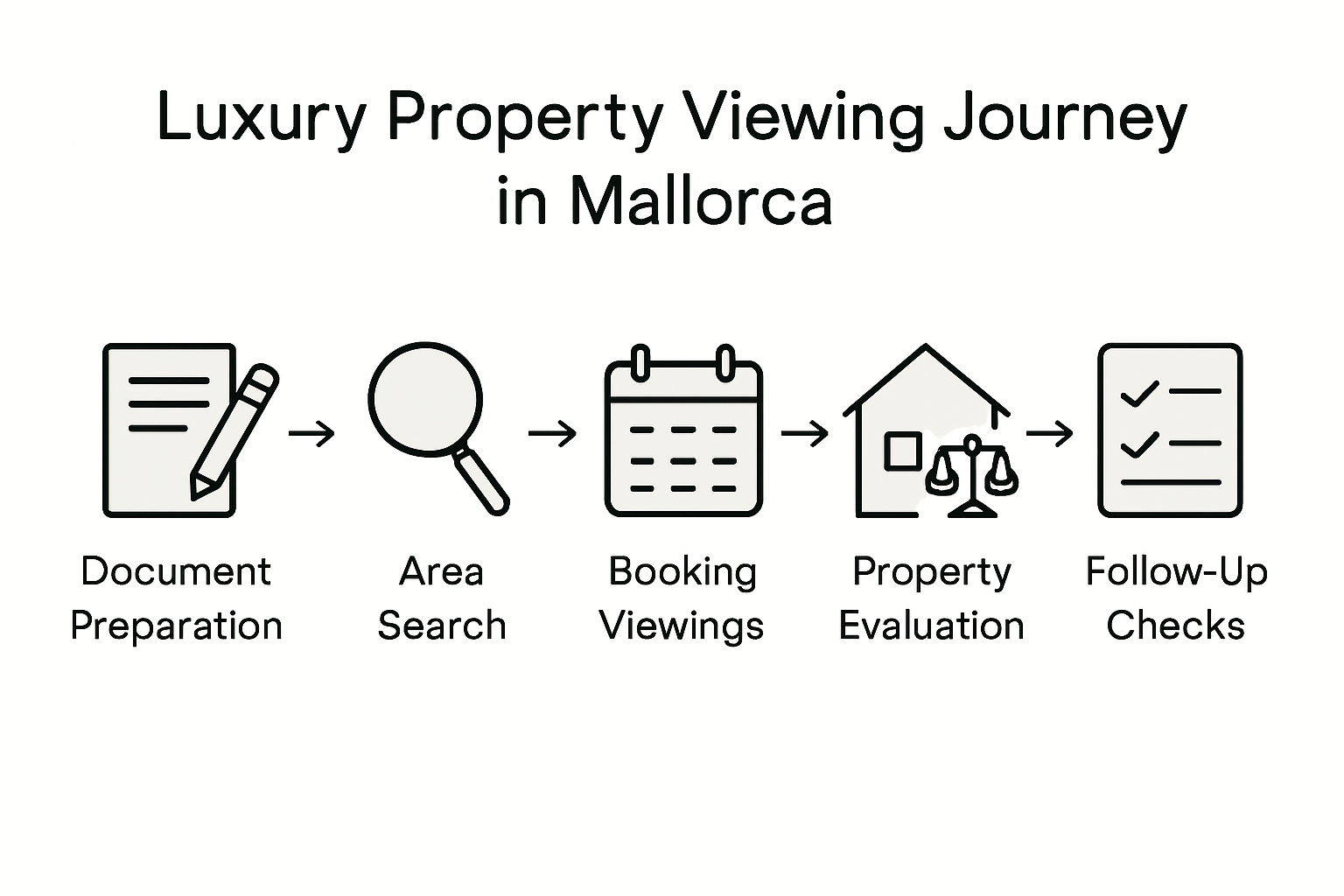 Luxury Property Viewing Journey in Mallorca

Document Preparation

Area Search

Booking Viewings

Property Evaluation

Follow-Up Checks