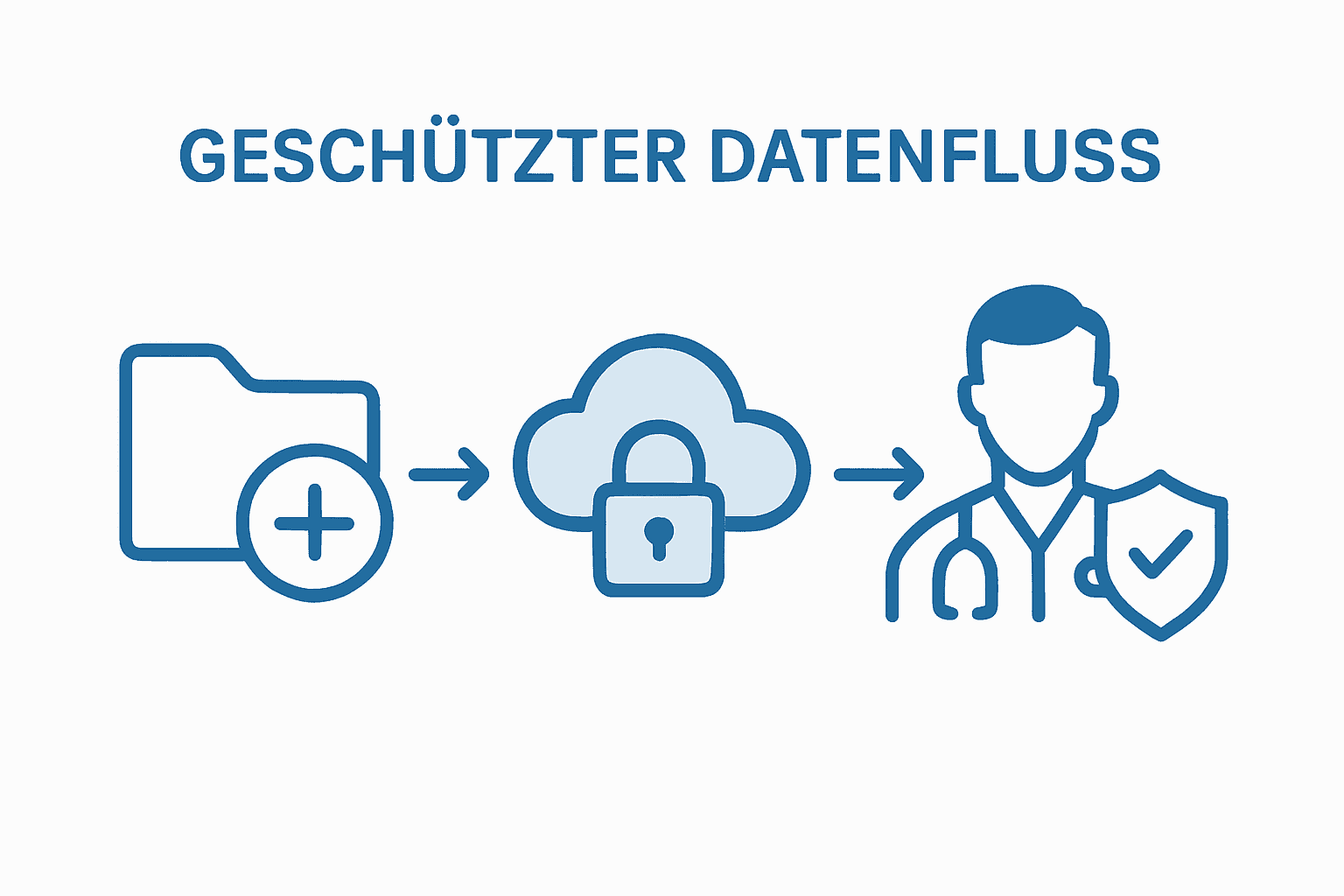 GESCHÜTZTER DATENFLUSS