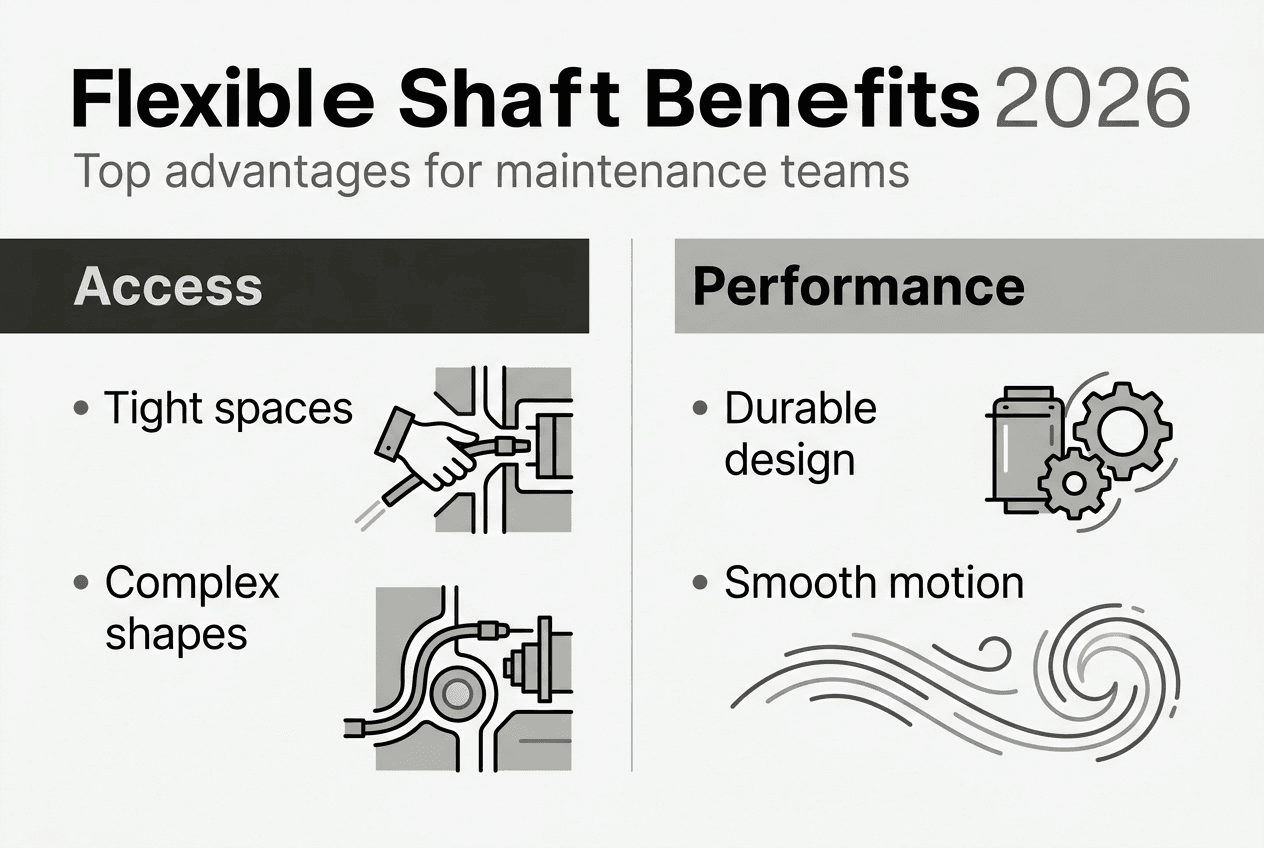 Flexible Shaft Benefits 2026

Top advantages for maintenance teams

Access

• Tight spaces

• Complex shapes

Performance

• Durable design

• Smooth motion