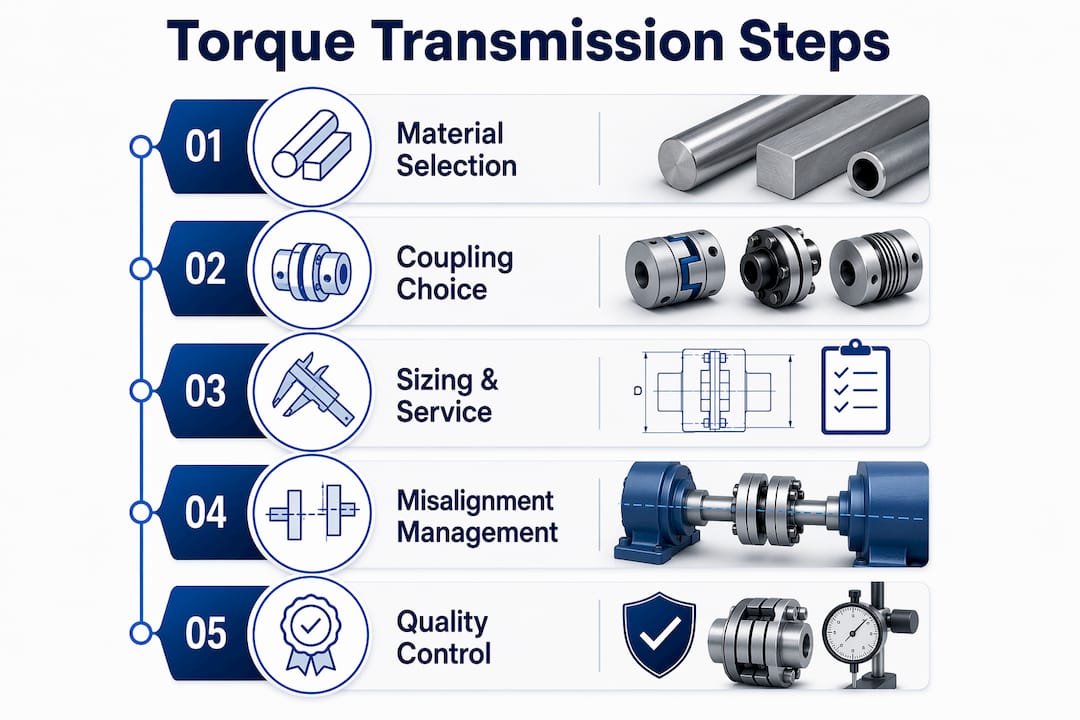 Torque Transmission Steps

01 Material Selection

02 Coupling Choice

03 Sizing & Service

D

04 Misalignment Management

05 Quality Control