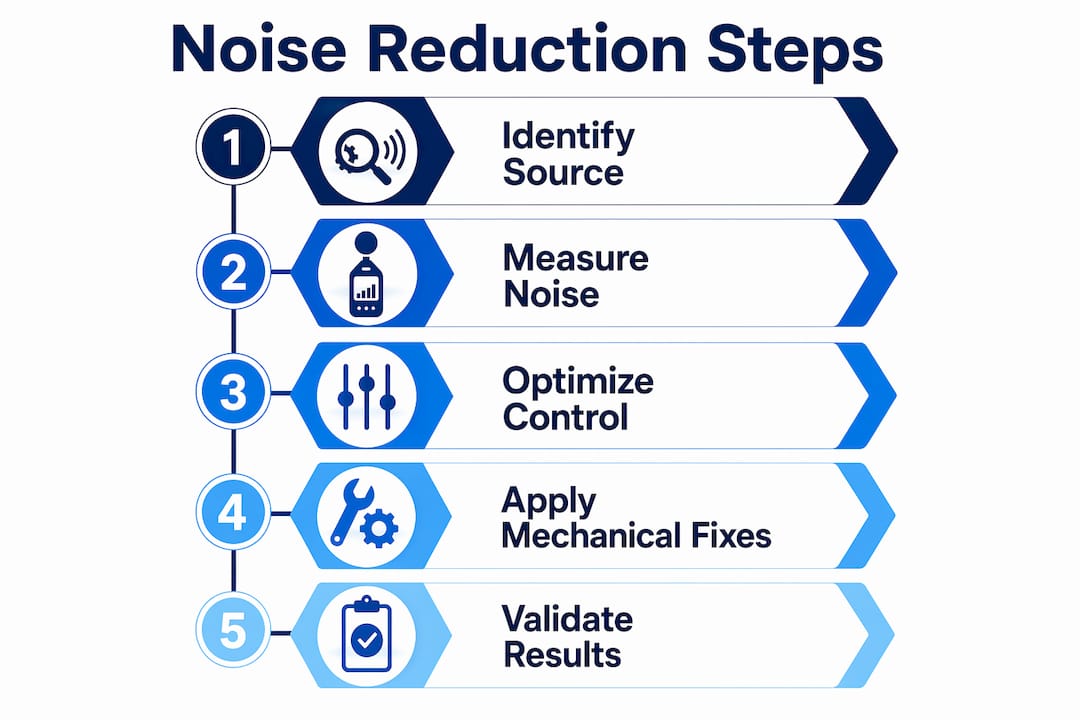 Noise Reduction Steps

1
Identify Source

2
Measure Noise

3
Optimize Control

4
Apply Mechanical Fixes

5
Validate Results