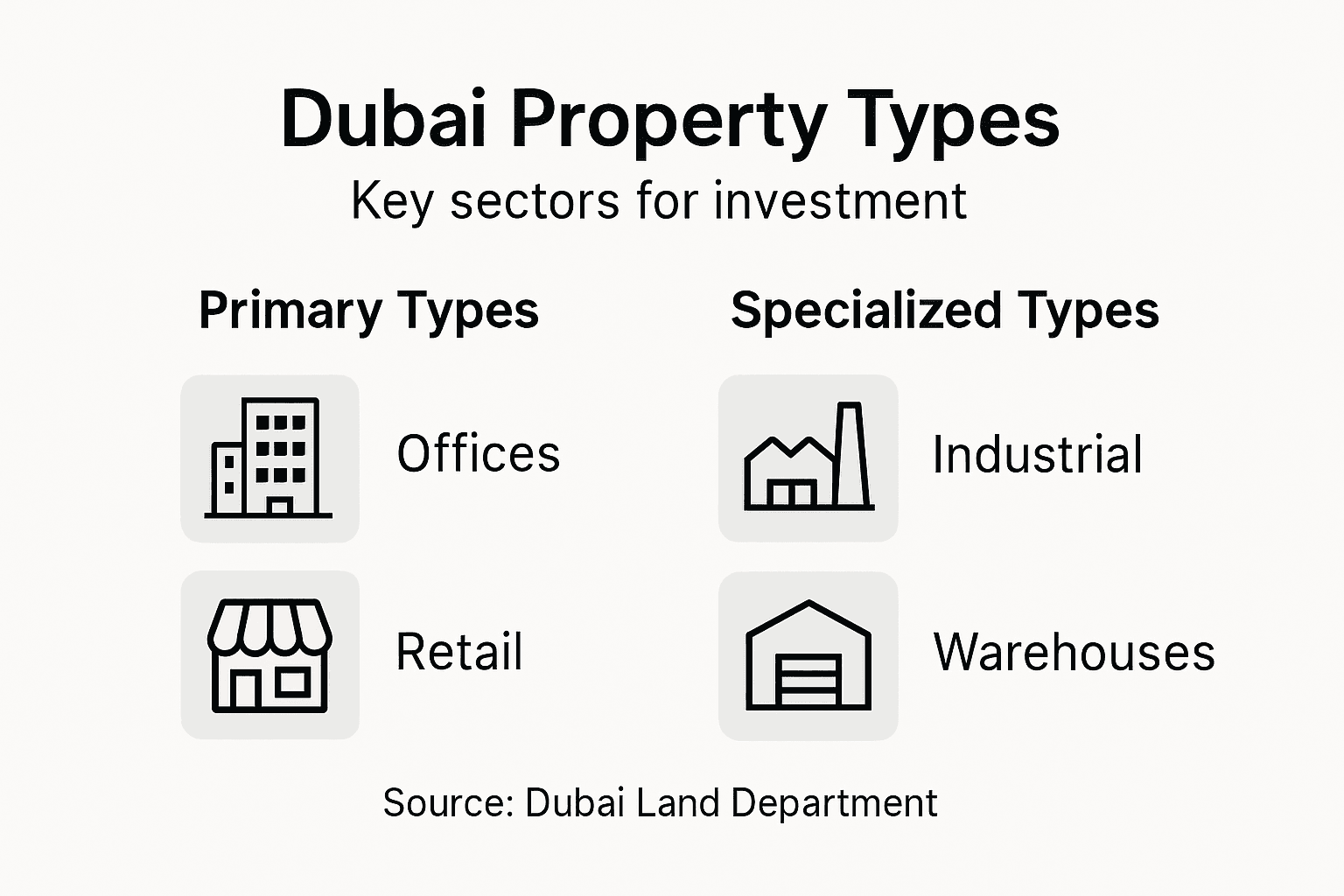 Dubai Property Types

Key sectors for investment

Primary Types

Offices

Retail

Specialized Types

Industrial

Warehouses

Source: Dubai Land Department