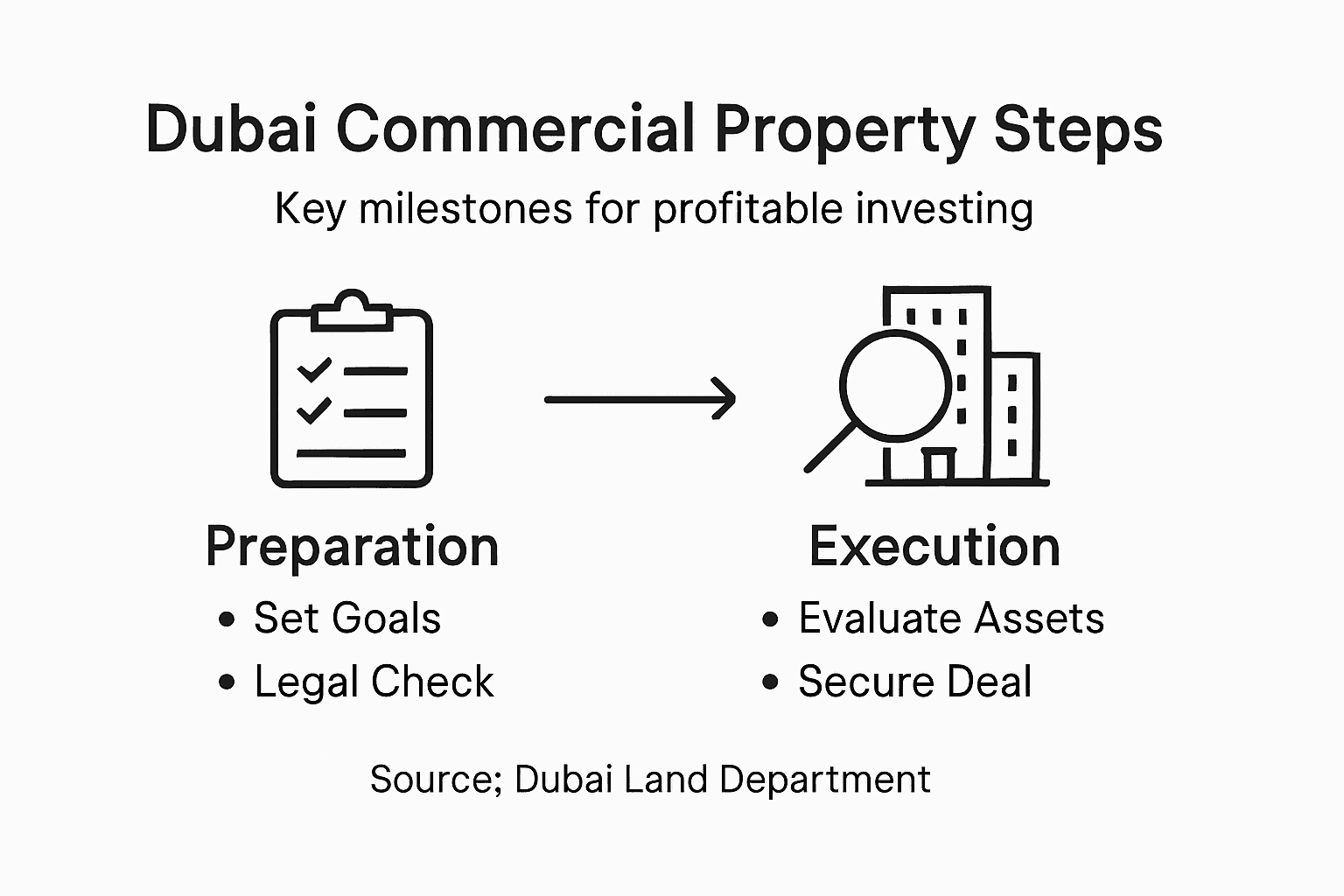 Dubai Commercial Property Steps

Key milestones for profitable investing

Preparation
• Set Goals
• Legal Check

Execution
• Evaluate Assets
• Secure Deal

Source; Dubai Land Department