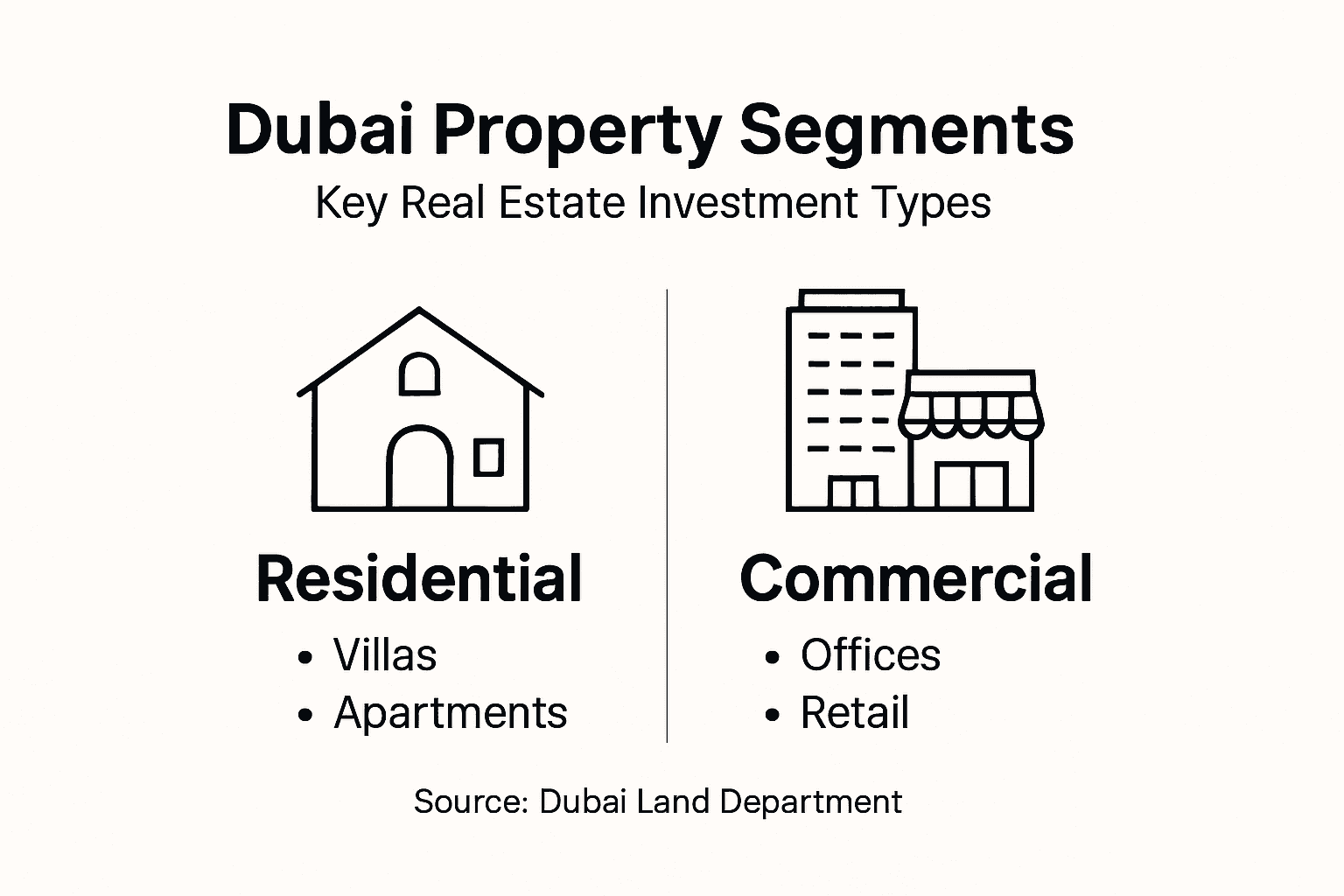 Dubai Property Segments
Key Real Estate Investment Types

Residential
• Villas
• Apartments

Commercial
• Offices
• Retail

Source: Dubai Land Department