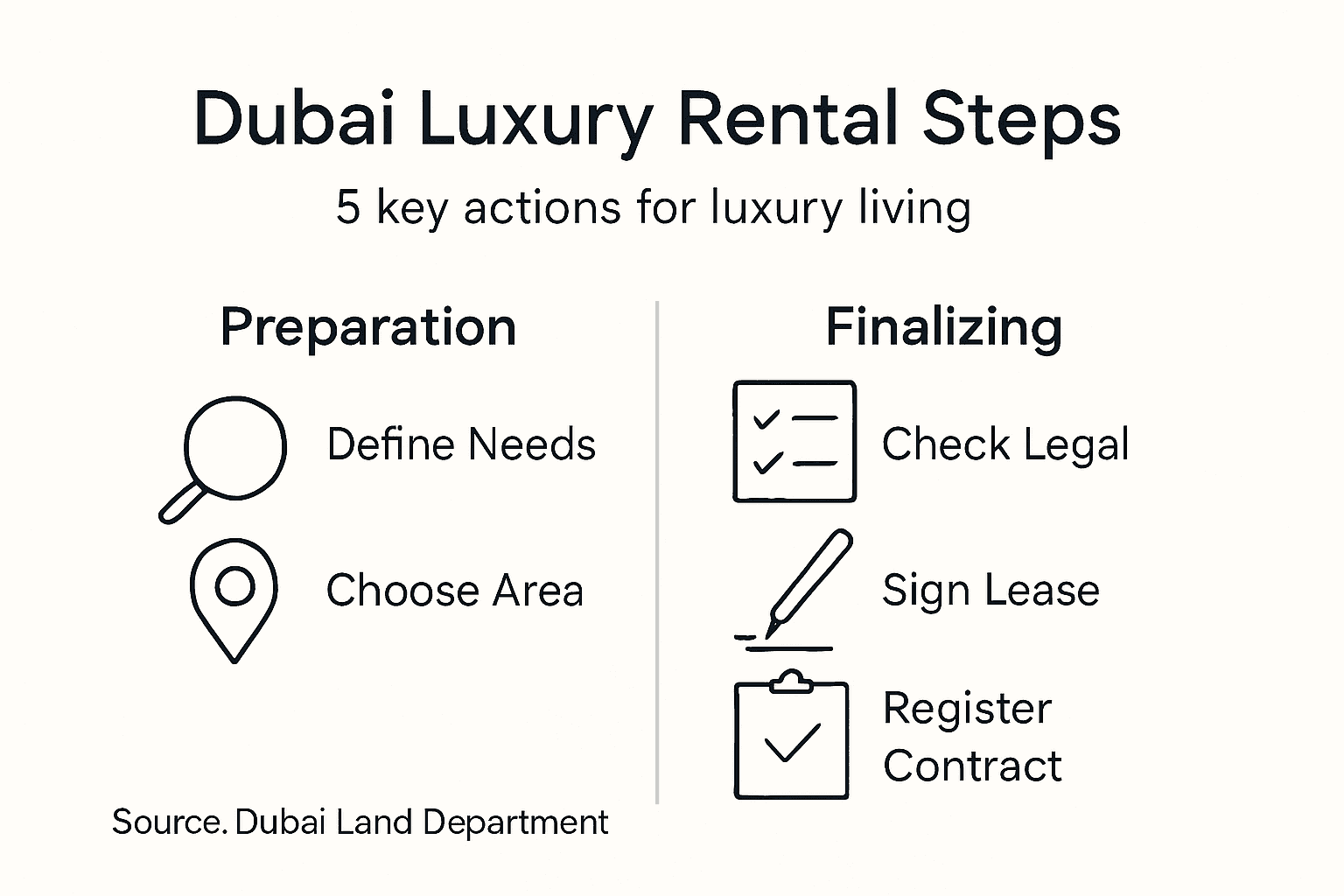 Dubai Luxury Rental Steps

5 key actions for luxury living

Preparation

Define Needs

Choose Area

Source. Dubai Land Department

Finalizing

Check Legal

Sign Lease

Register Contract