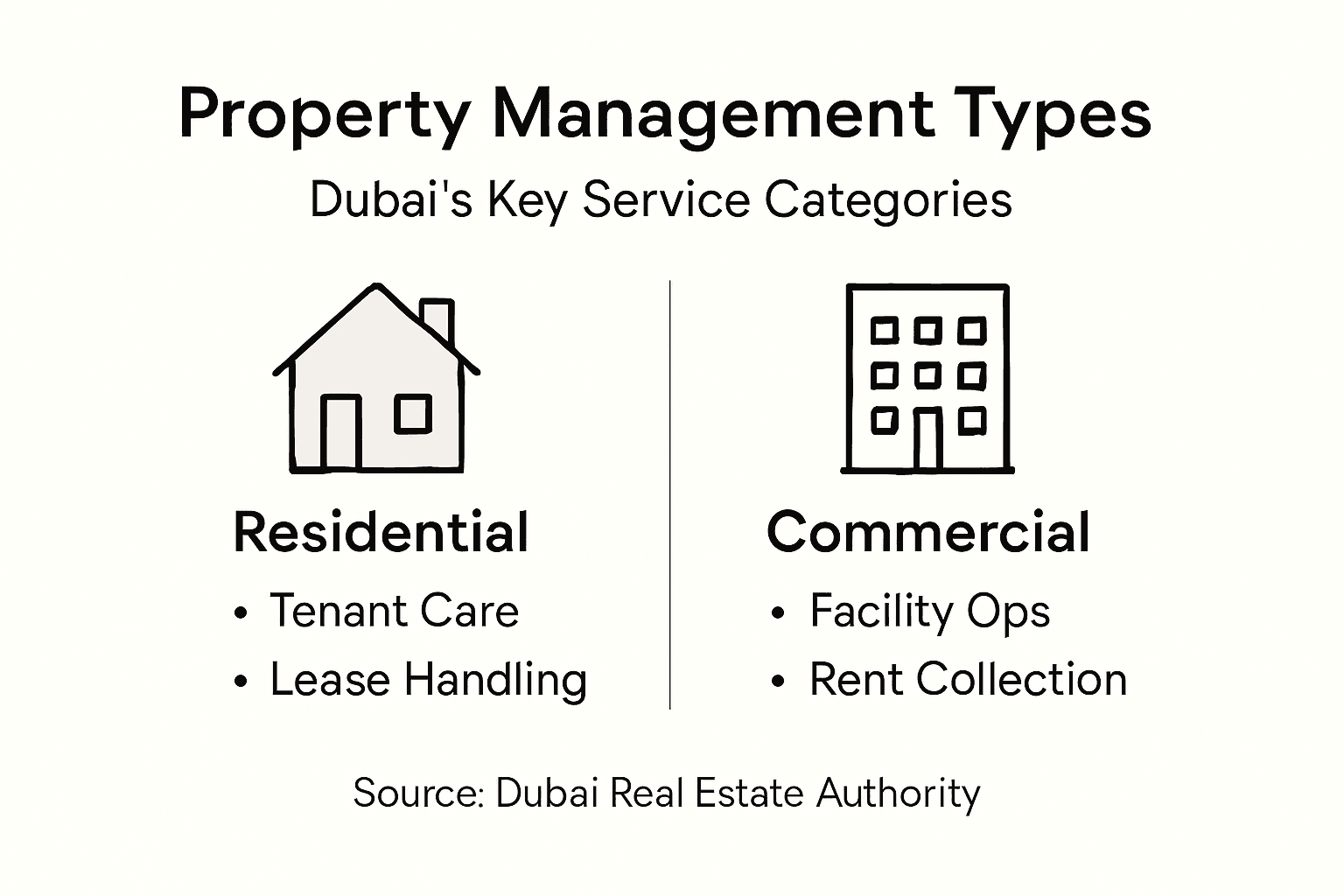 Property Management Types

Dubai's Key Service Categories

Residential

• Tenant Care
• Lease Handling

Commercial

• Facility Ops
• Rent Collection

Source: Dubai Real Estate Authority