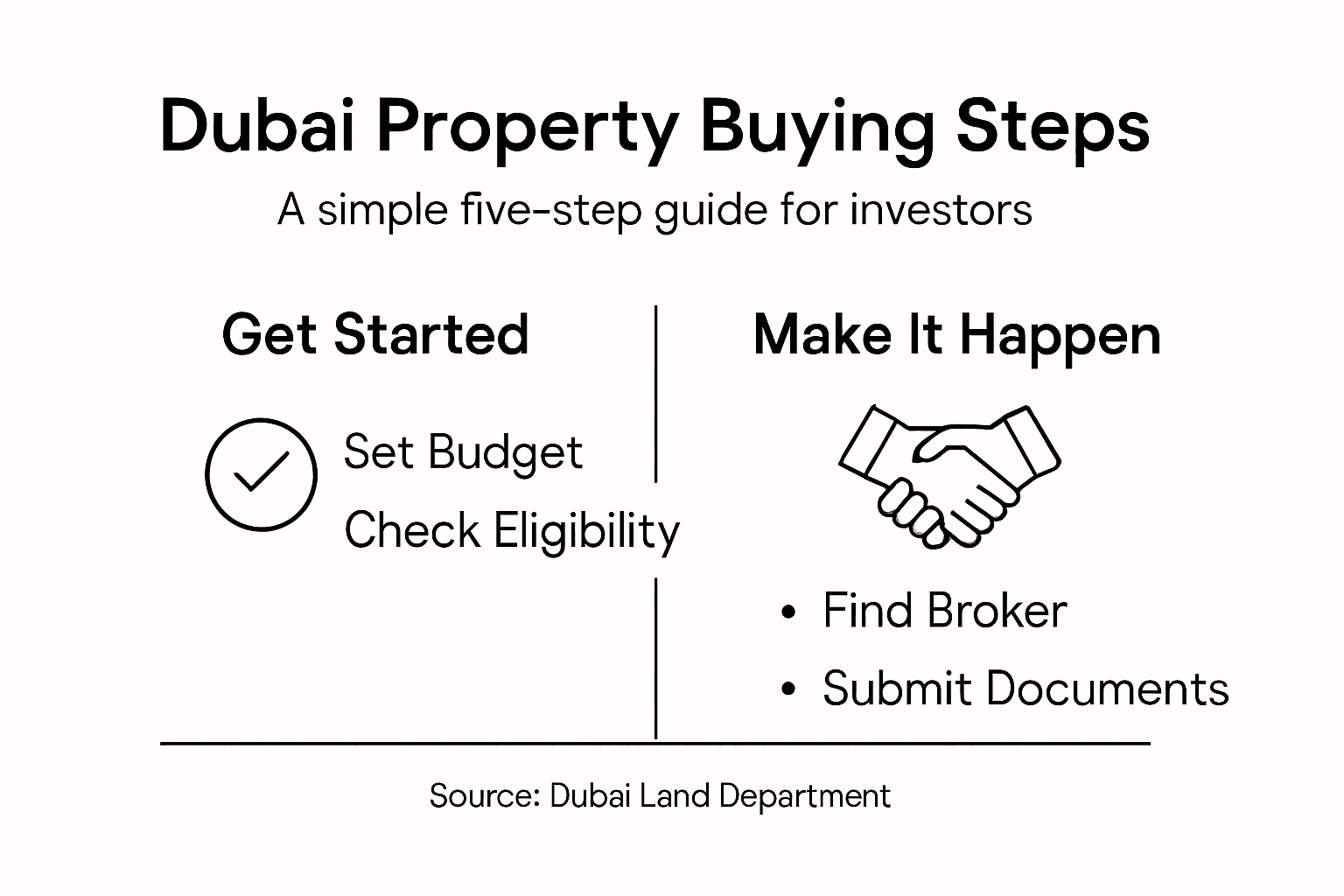 Dubai Property Buying Steps

A simple five-step guide for investors

Get Started

Set Budget

Check Eligibility

Make It Happen

• Find Broker

• Submit Documents

Source: Dubai Land Department