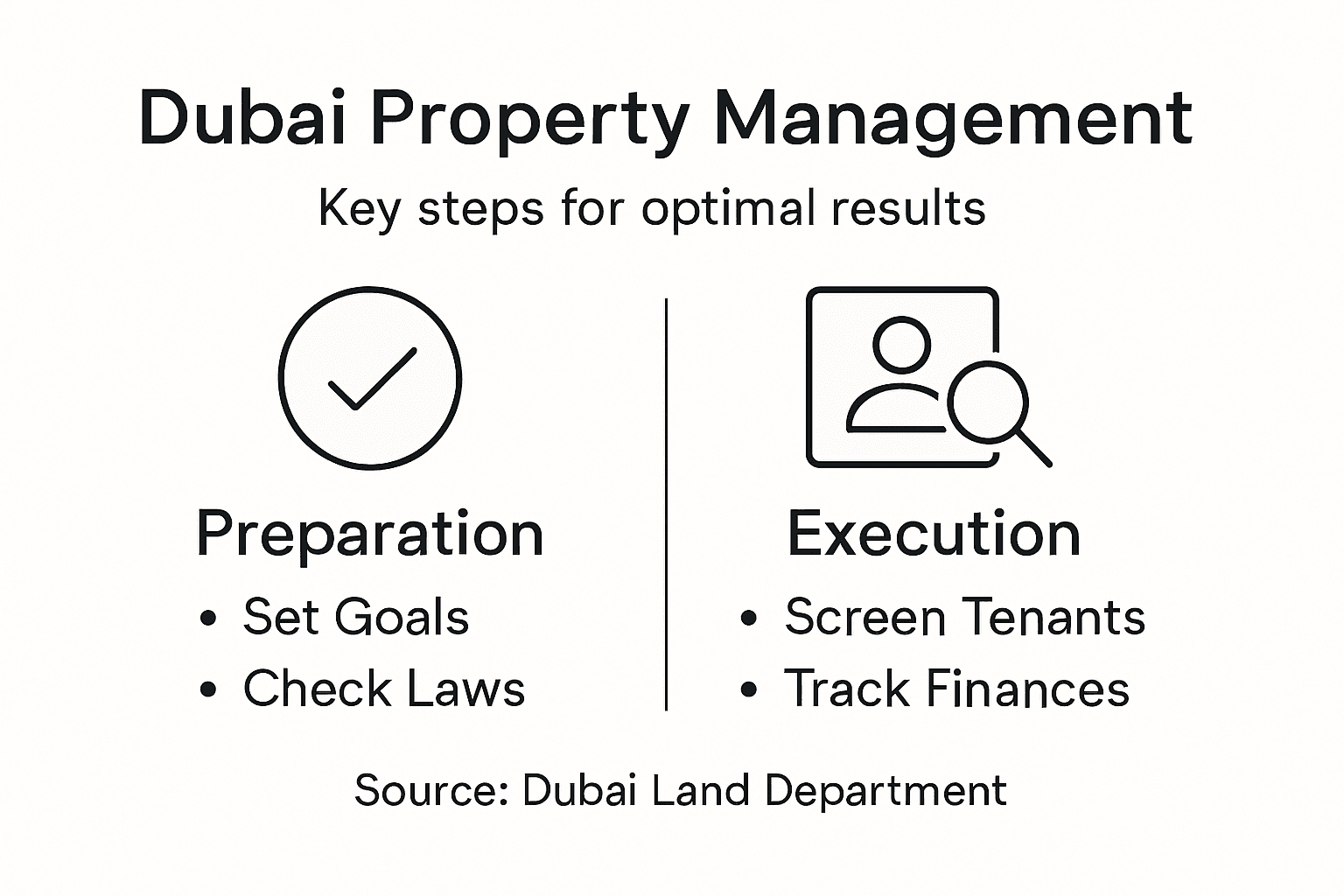 Dubai Property Management

Key steps for optimal results

Preparation
• Set Goals
• Check Laws

Execution
• Screen Tenants
• Track Finances

Source: Dubai Land Department