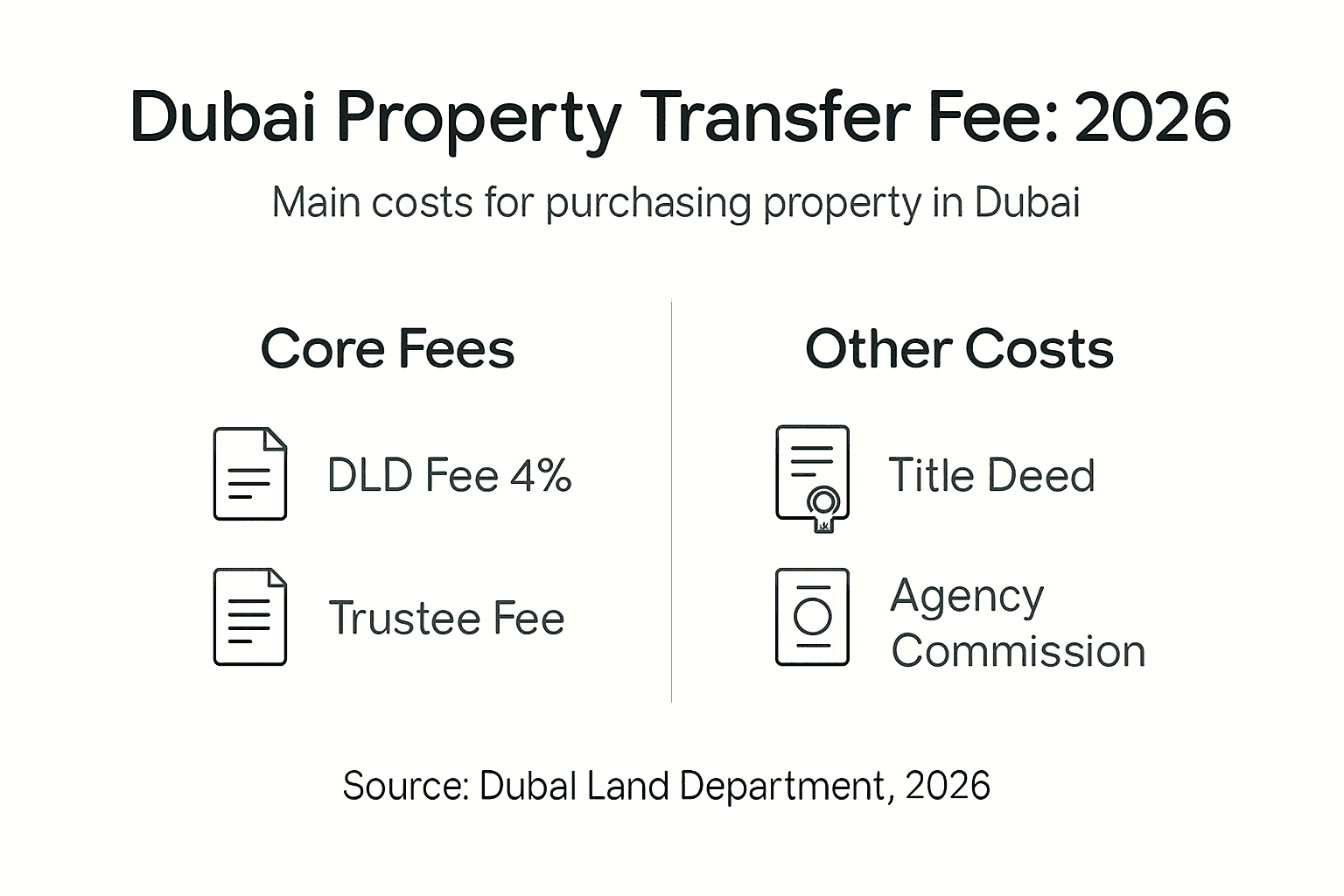 Dubai Property Transfer Fee: 2026

Main costs for purchasing property in Dubai

Core Fees

DLD Fee 4%

Trustee Fee

Other Costs

Title Deed

Agency Commission

Source: Dubal Land Department, 2026