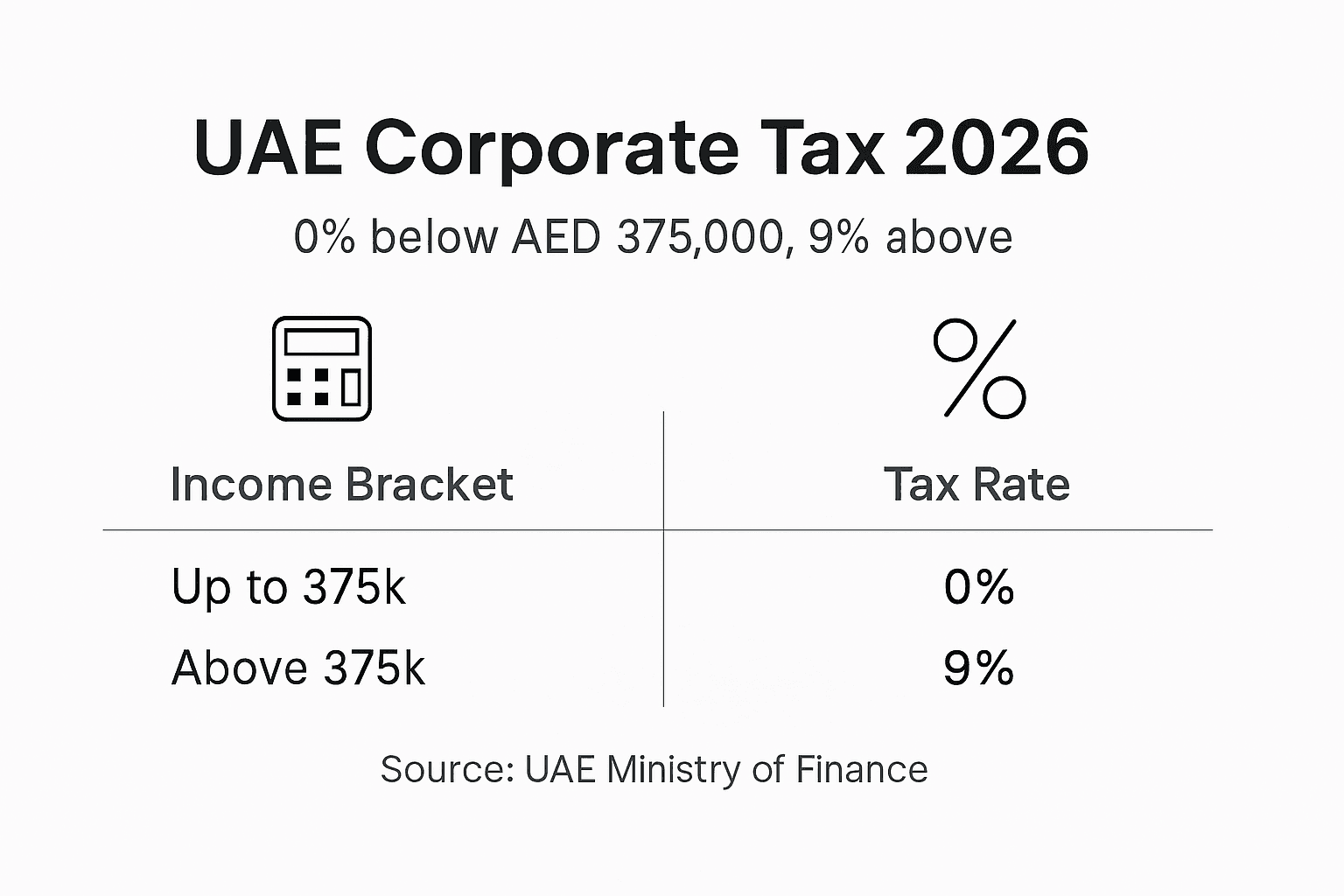 UAE Corporate Tax 2026

0% below AED 375,000, 9% above

| Income Bracket | Tax Rate |
|---|---|
| Up to 375k | 0% |
| Above 375k | 9% |

Source: UAE Ministry of Finance