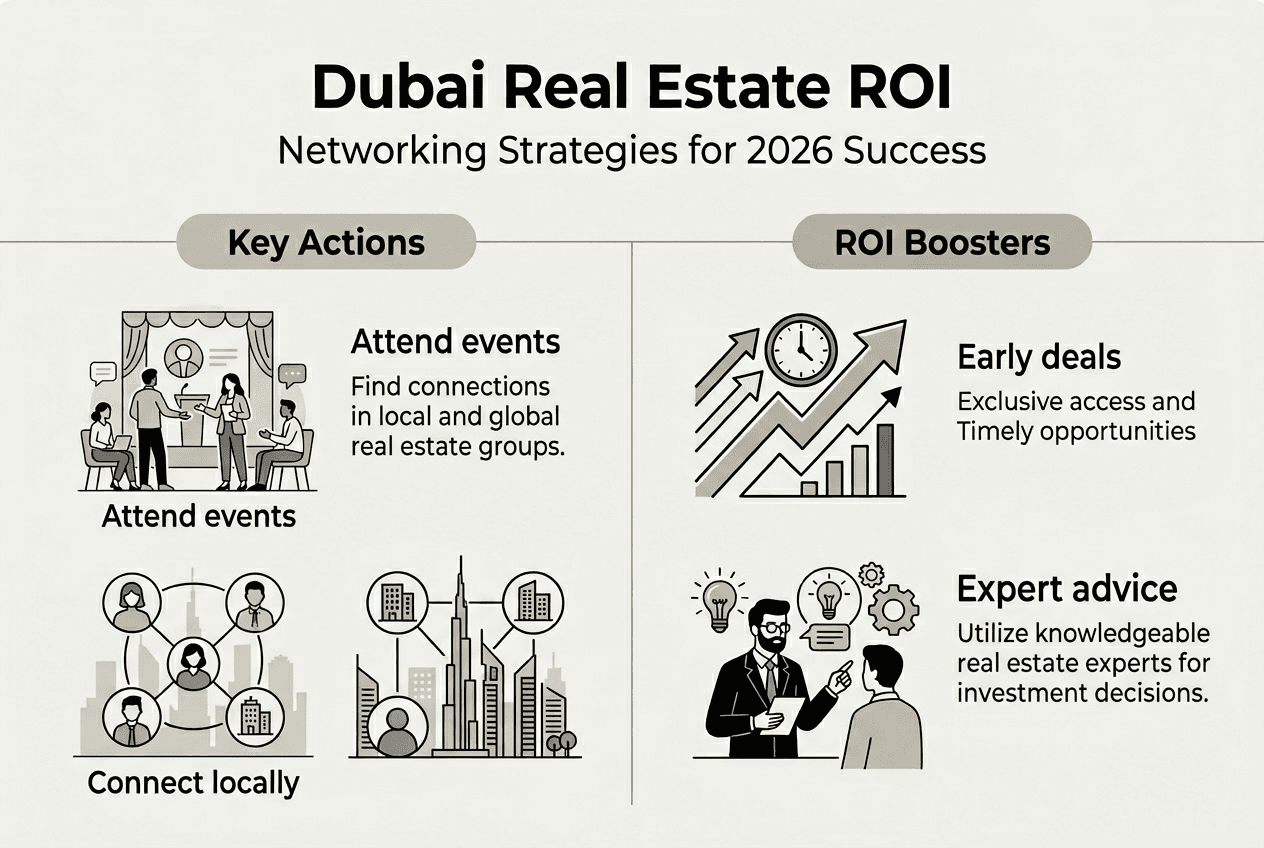 Dubai Real Estate ROI
Networking Strategies for 2026 Success

Key Actions

Attend events
Find connections in local and global real estate groups.

Attend events

Connect locally

ROI Boosters

Early deals
Exclusive access and Timely opportunities

Expert advice
Utilize knowledgeable real estate experts for investment decisions.