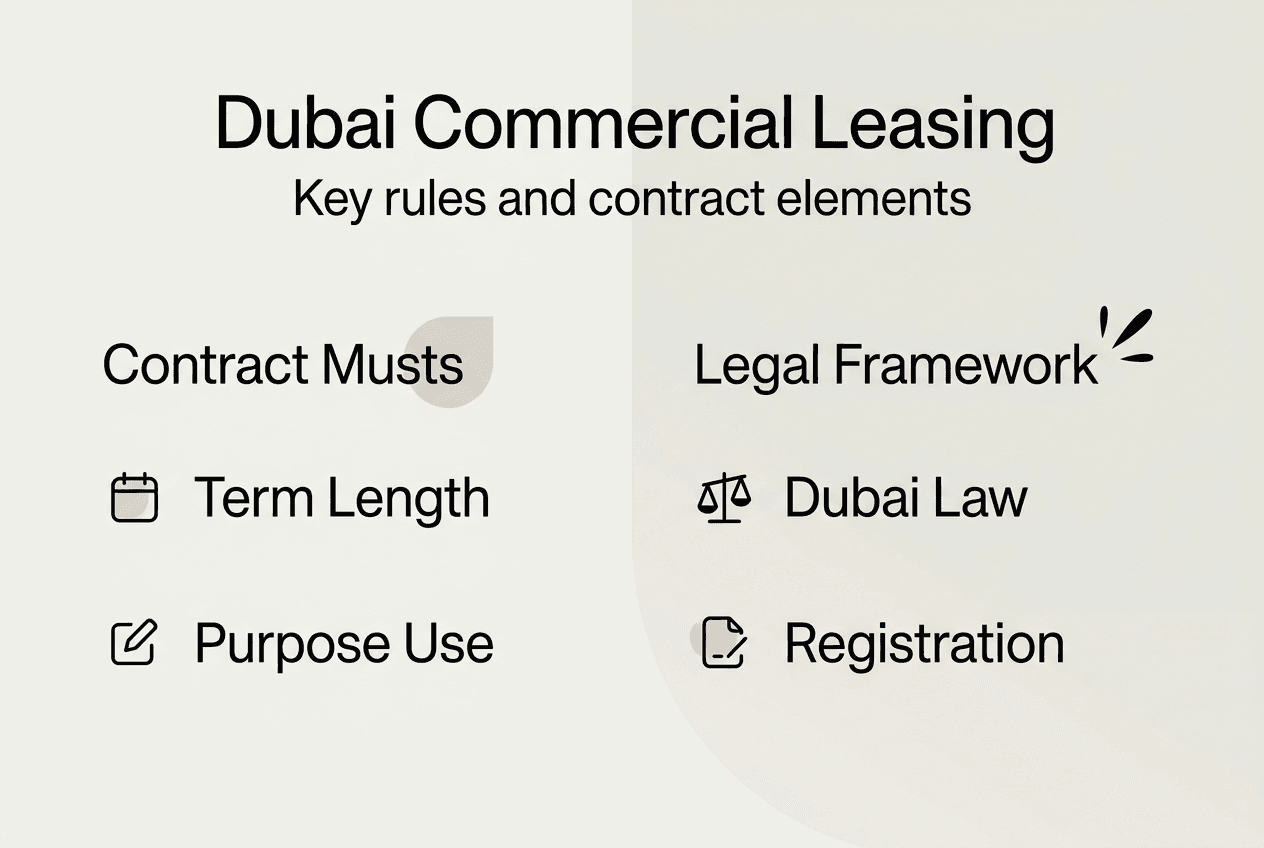 Dubai Commercial Leasing
Key rules and contract elements

Contract Musts

Term Length

Purpose Use

Legal Framework

Dubai Law

Registration