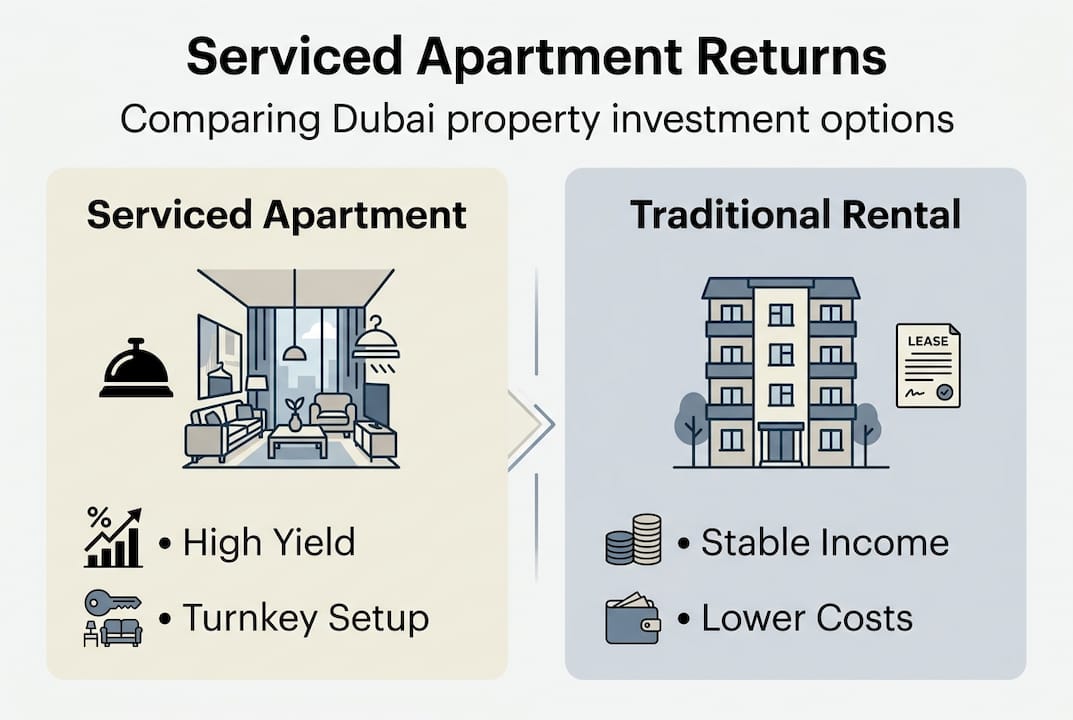 Serviced Apartment Returns

Comparing Dubai property investment options

Serviced Apartment

%

• High Yield

• Turnkey Setup

Traditional Rental

LEASE

• Stable Income

• Lower Costs