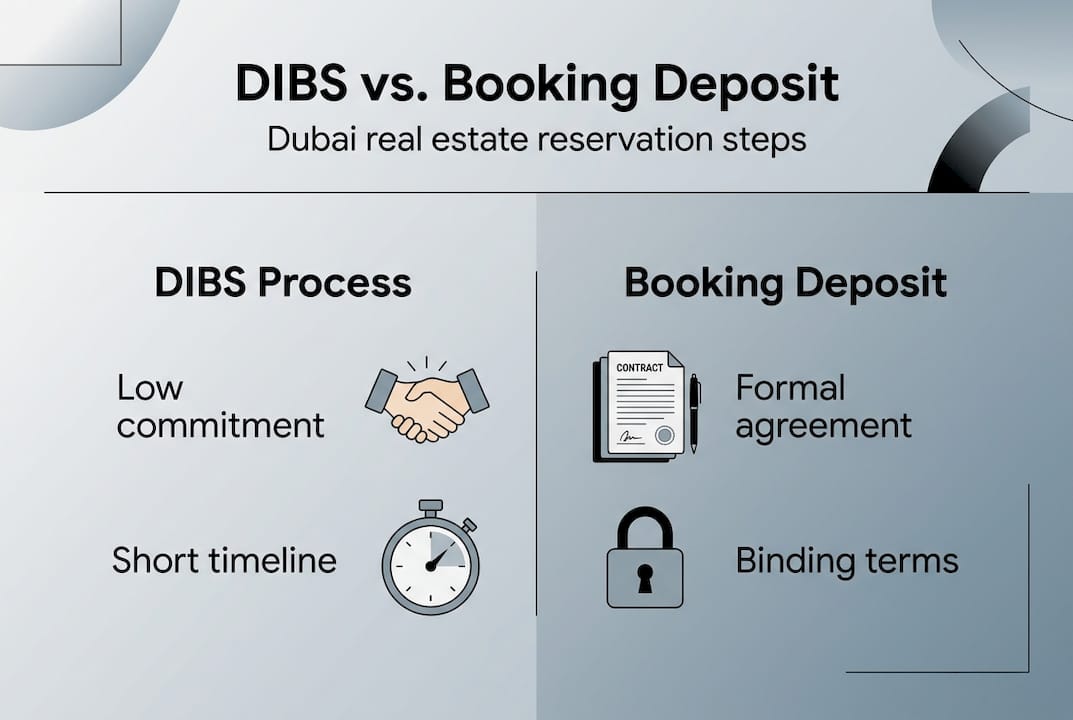 DIBS vs. Booking Deposit
Dubai real estate reservation steps

DIBS Process

Low commitment

Short timeline

Booking Deposit

CONTRACT

Formal agreement

Binding terms