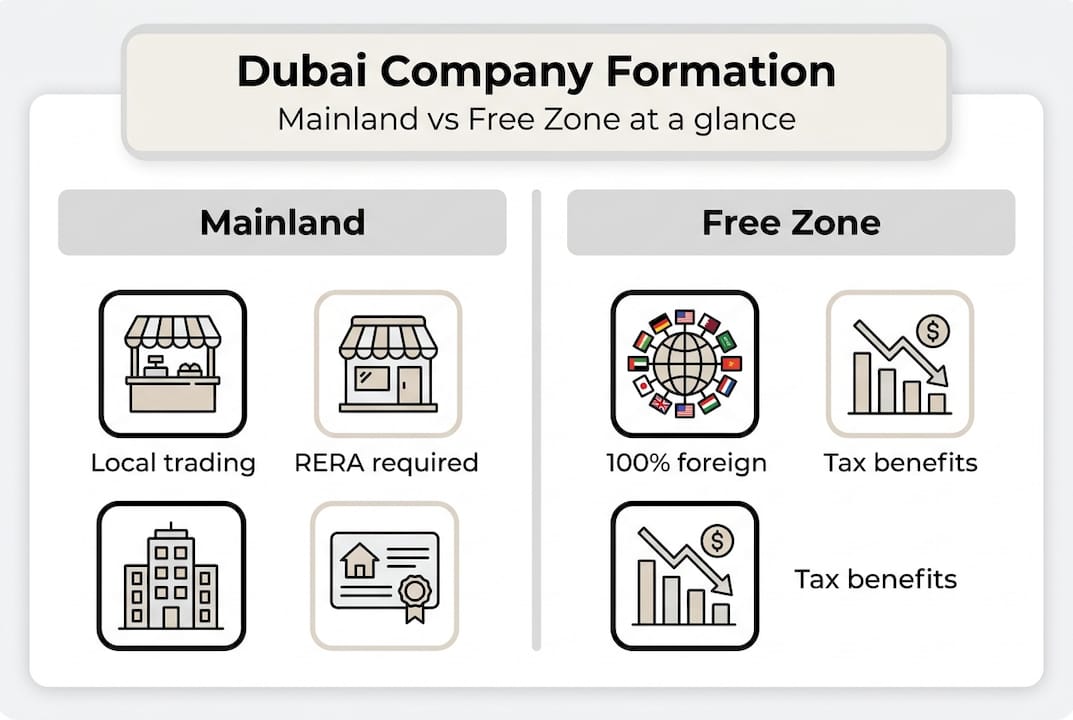 Dubai Company Formation
Mainland vs Free Zone at a glance

Mainland

Local trading

RERA required

Free Zone

100% foreign

Tax benefits

Tax benefits