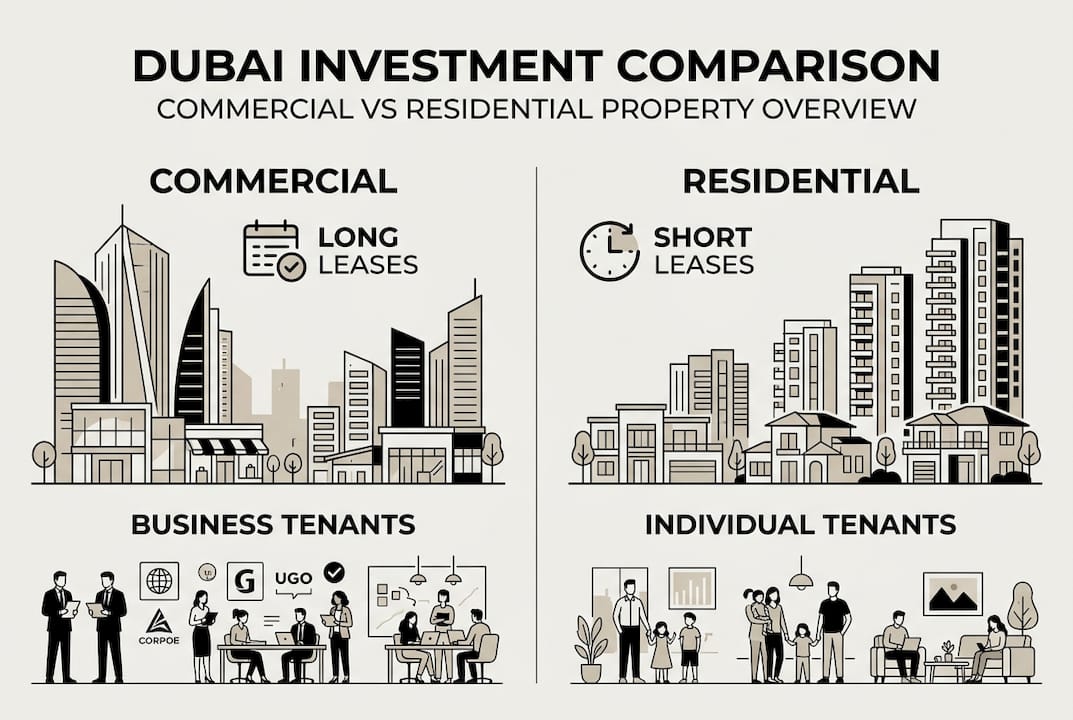 DUBAI INVESTMENT COMPARISON
COMMERCIAL VS RESIDENTIAL PROPERTY OVERVIEW

COMMERCIAL

LONG LEASES

BUSINESS TENANTS

G UGO

CORPOE

RESIDENTIAL

SHORT LEASES

INDIVIDUAL TENANTS