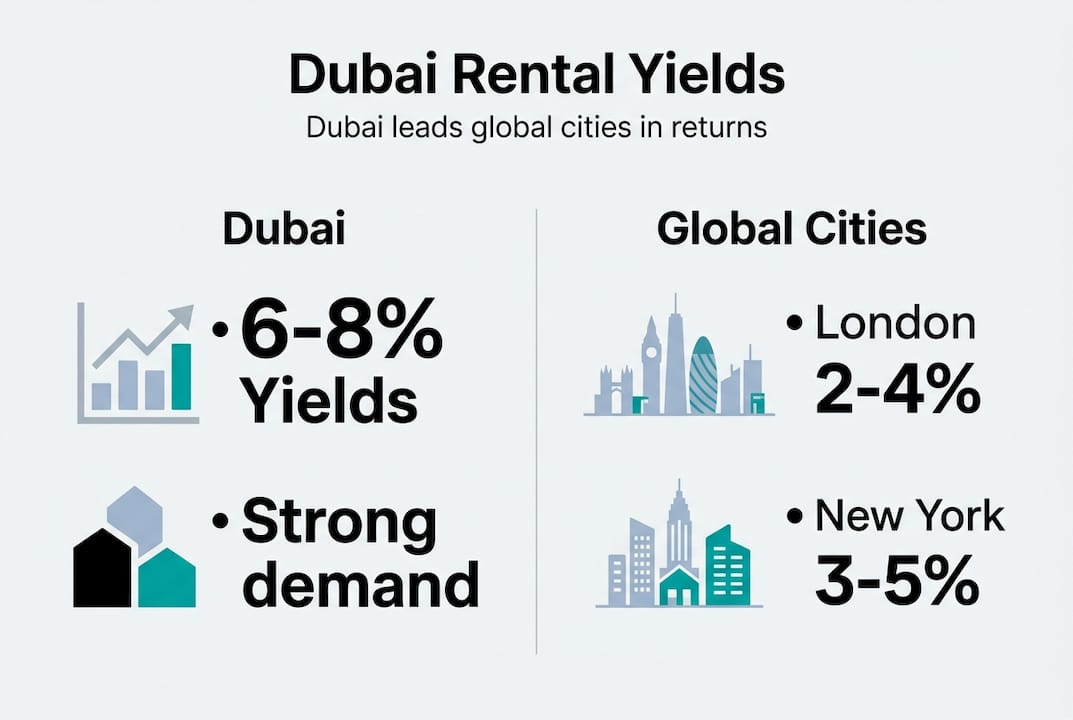 Dubai Rental Yields

Dubai leads global cities in returns

Dubai

• 6-8% Yields

• Strong demand

Global Cities

• London 2-4%

• New York 3-5%