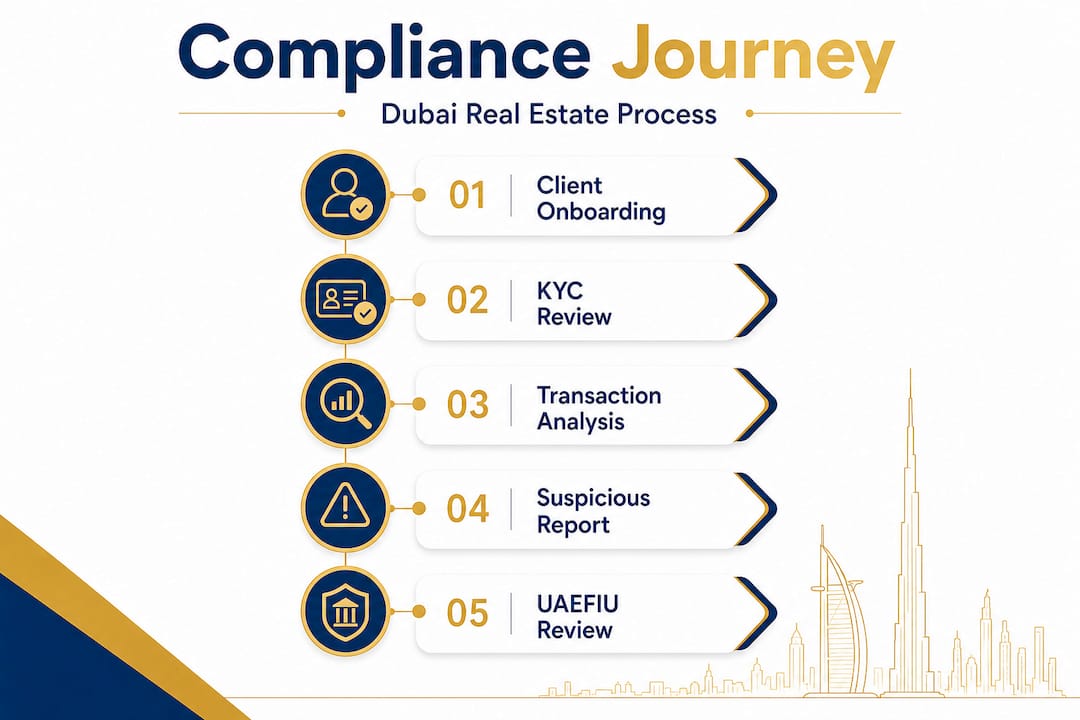 Compliance Journey

Dubai Real Estate Process

01 Client Onboarding

02 KYC Review

03 Transaction Analysis

04 Suspicious Report

05 UAEFIU Review