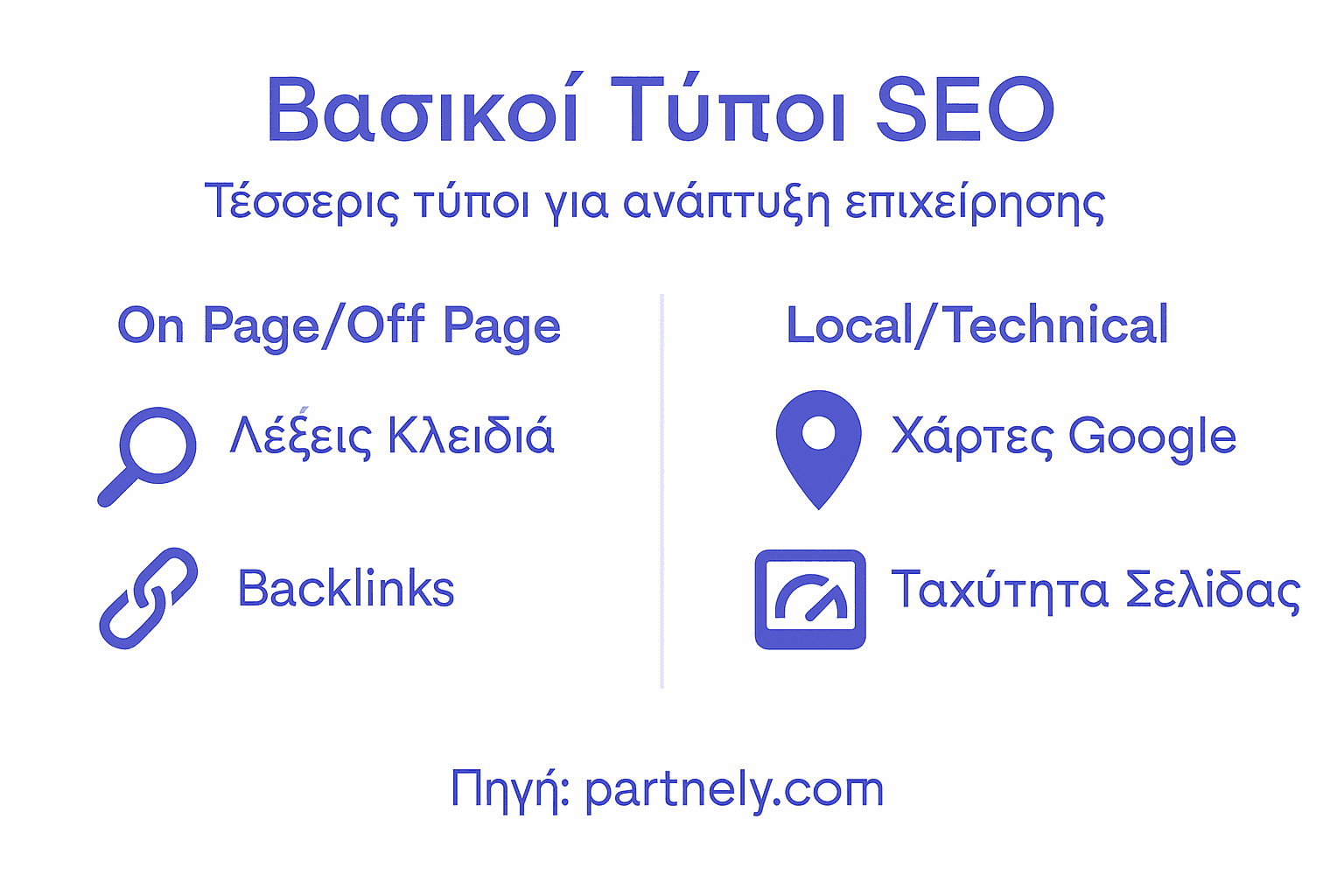 Βασικοί Τύποι SEO

Τέσσερις τύποι για ανάπτυξη επιχείρησης

On Page/Off Page

Λέξεις Κλειδιά

Backlinks

Local/Technical

Χάρτες Google

Ταχύτητα Σελίδας

Πηγή: partnely.com