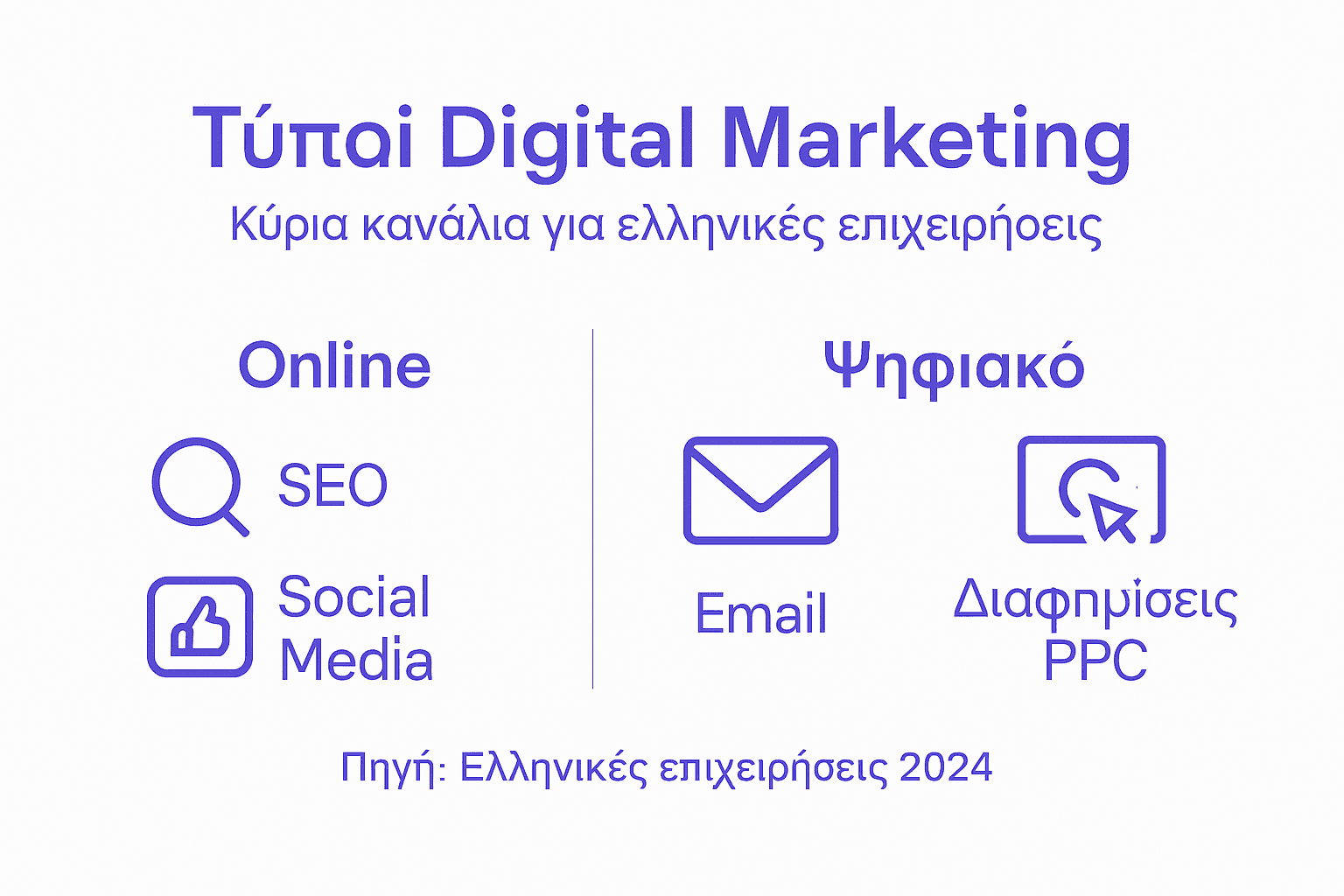 Τύπαι Digital Marketing

Κύρια κανάλια για ελληνικές επιχειρήοεις

Online

SEO

Social Media

Ψηφιακό

Email

Διαφημίσεις PPC

Πηγή: Ελληνικές επιχειρήσεις 2024