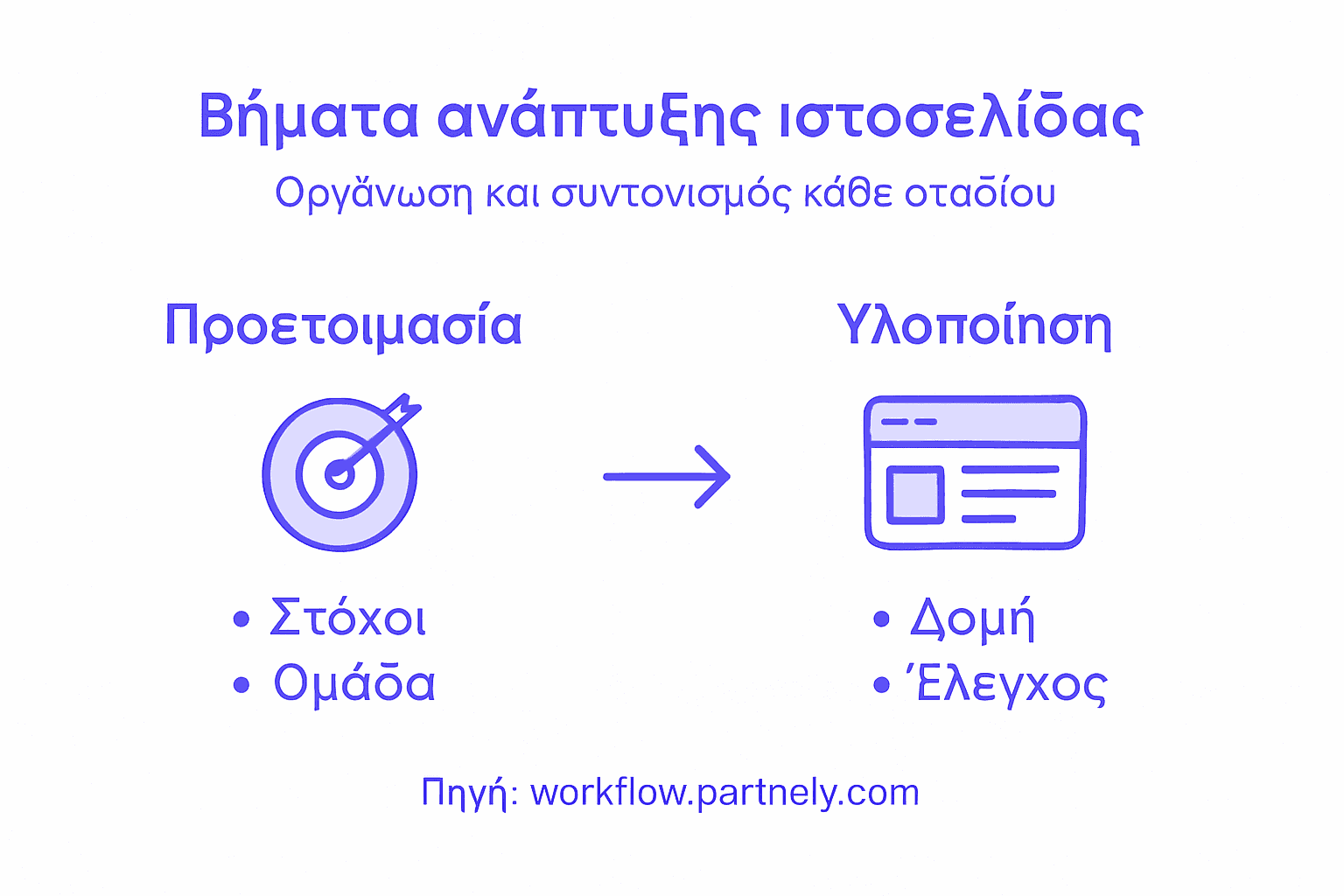 Βήματα ανάπτυξης ιστοσελίδας

Οργάνωση και συντονισμός κάθε σταδίου

Προετοιμασία

• Στόχοι
• Ομάδα

Υλοποίηση

• Δομή
• Έλεγχος

Πηγή: workflow.partnely.com