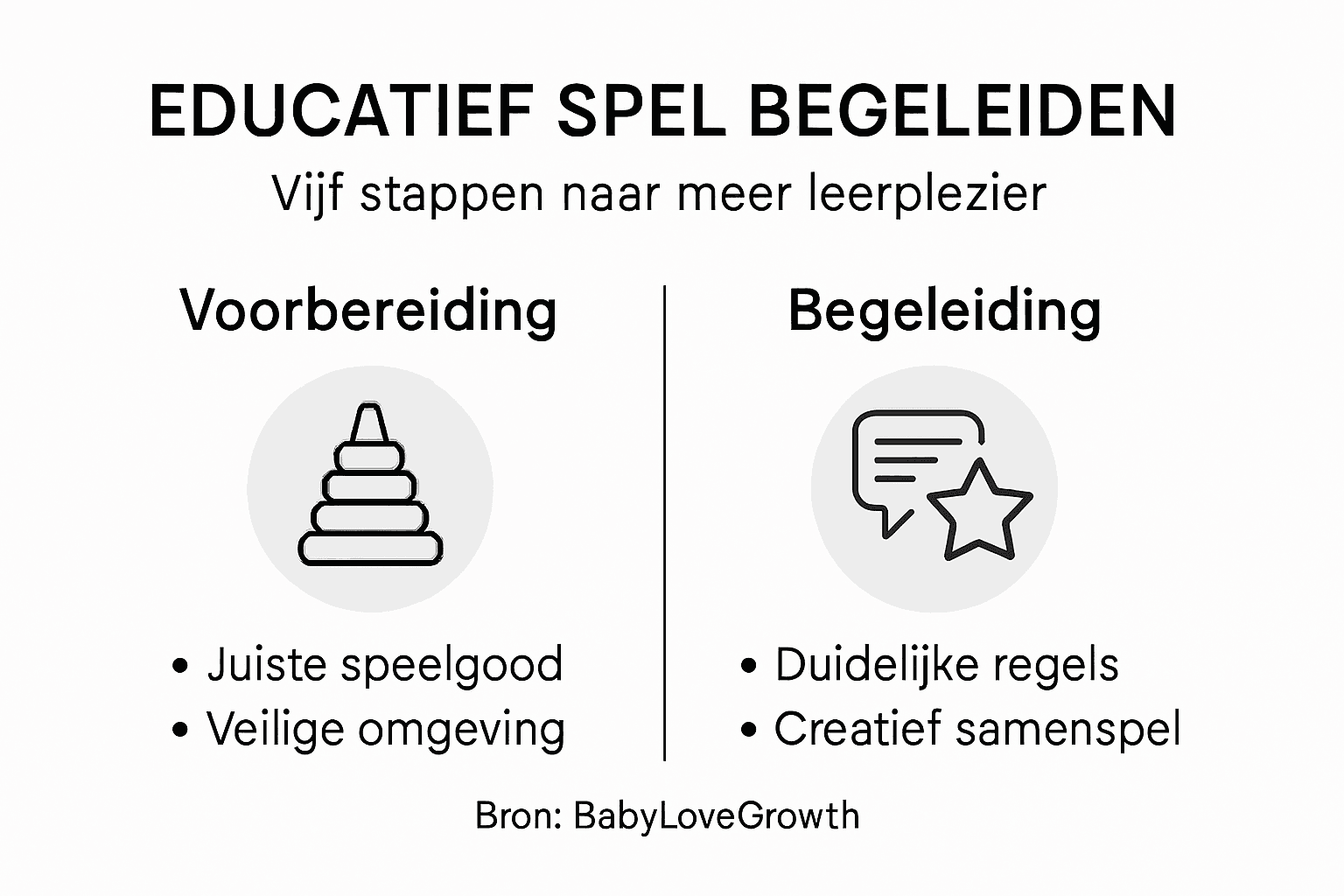 EDUCATIEF SPEL BEGELEIDEN

Vijf stappen naar meer leerplezier

Voorbereiding

• Juiste speelgood
• Veilige omgeving

Begeleiding

• Duidelijke regels
• Creatief samenspel

Bron: BabyLoveGrowth