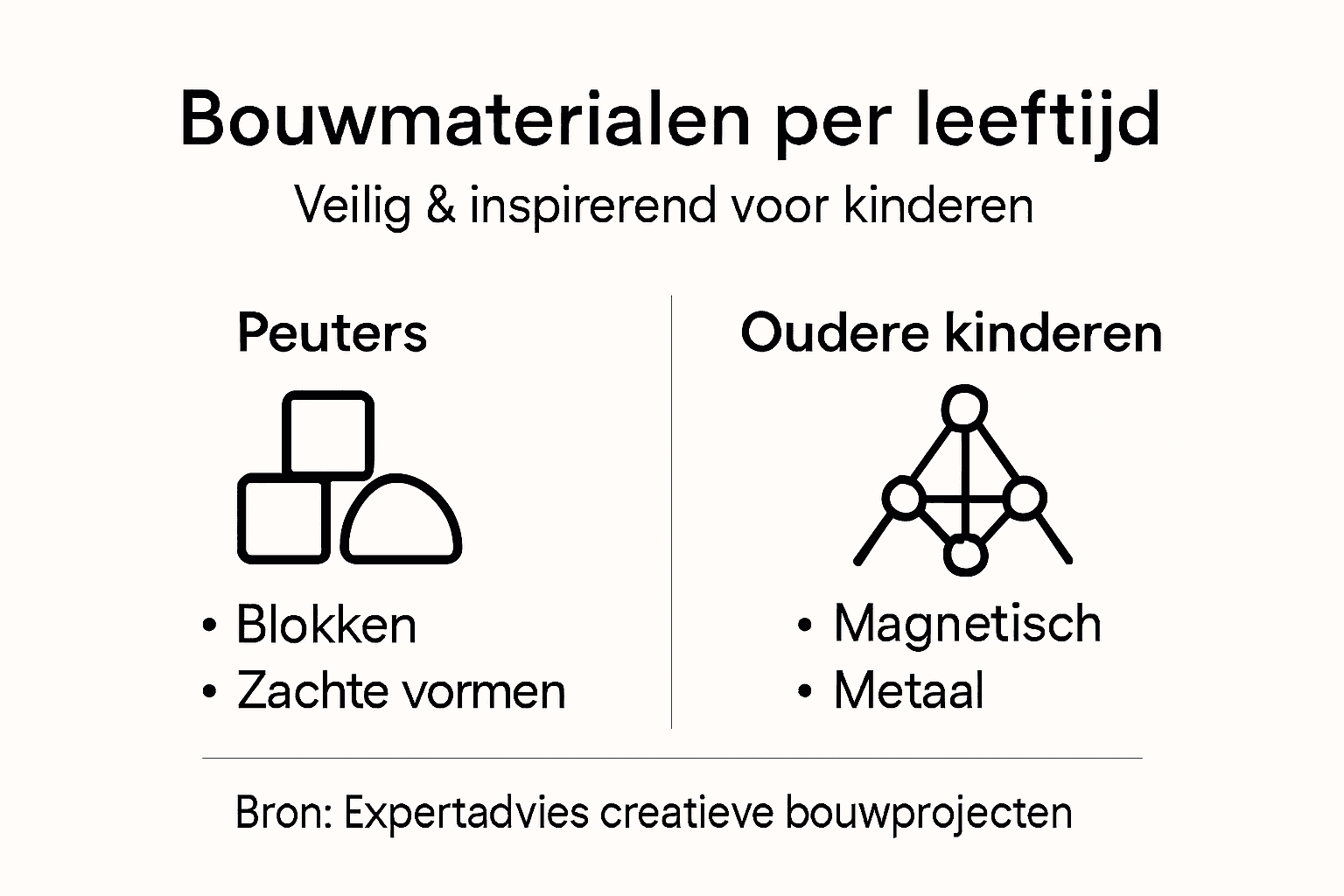 Bouwmaterialen per leeftijd
Veilig & inspirerend voor kinderen

Peuters

• Blokken
• Zachte vormen

Oudere kinderen

• Magnetisch
• Metaal

Bron: Expertadvies creatieve bouwprojecten