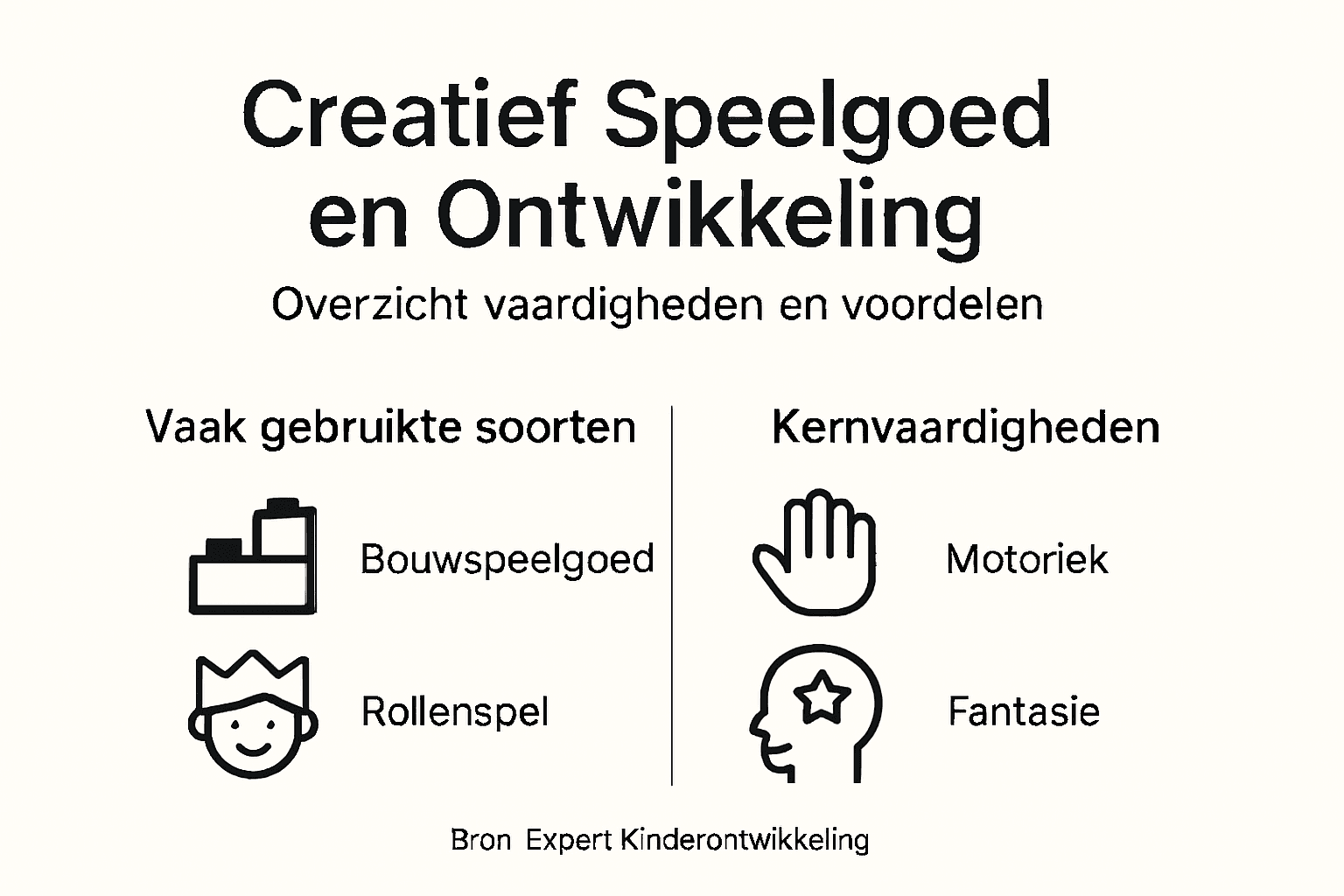 Creatief Speelgoed en Ontwikkeling

Overzicht vaardigheden en voordelen

Vaak gebruikte soorten

Bouwspeelgoed

Rollenspel

Kernvaardigheden

Motoriek

Fantasie

Bron Expert Kinderontwikkeling