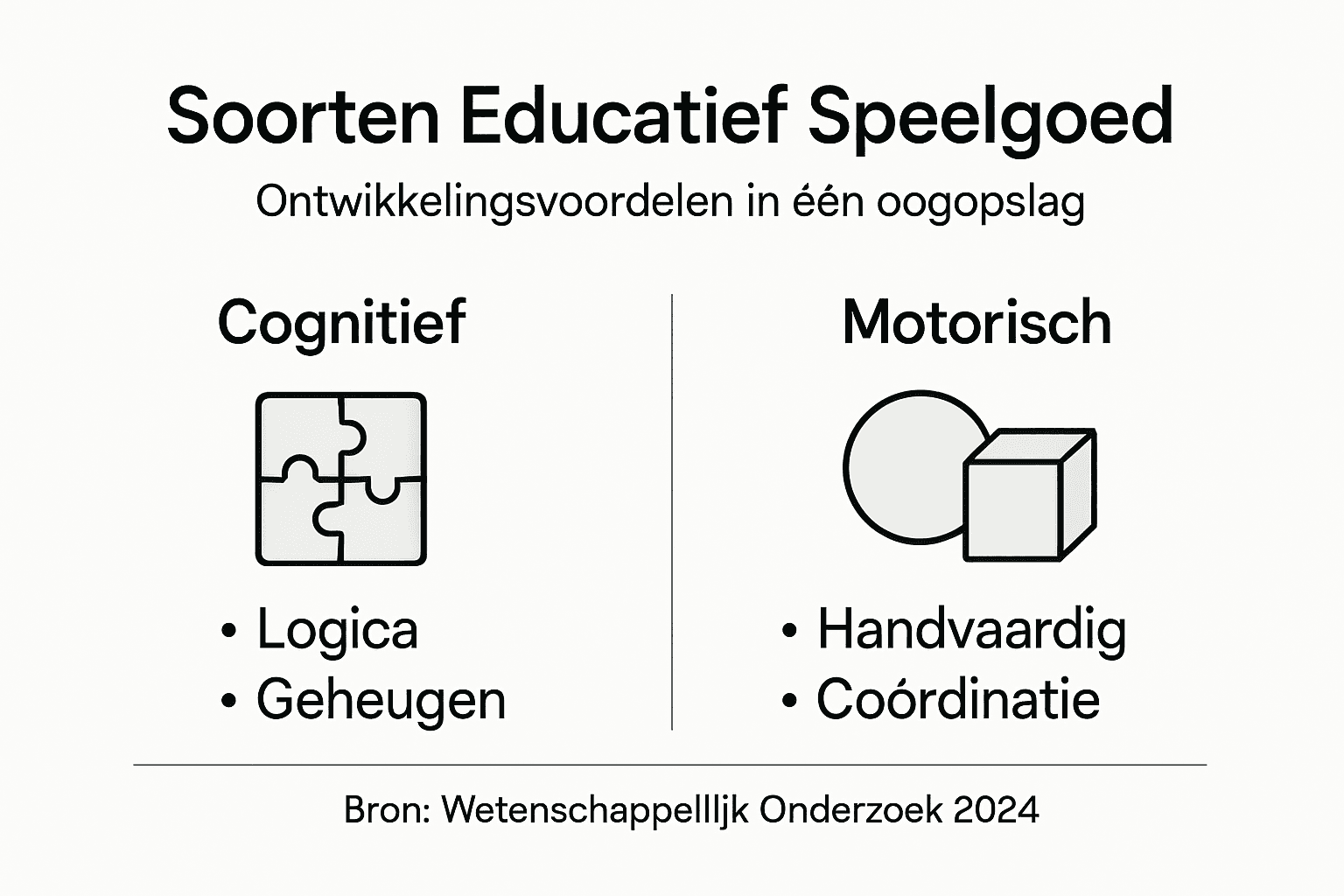 Soorten Educatief Speelgoed

Ontwikkelingsvoordelen in één oogopslag

Cognitief

• Logica
• Geheugen

Motorisch

• Handvaardig
• Coórdinatie

Bron: Wetenschappellljk Onderzoek 2024