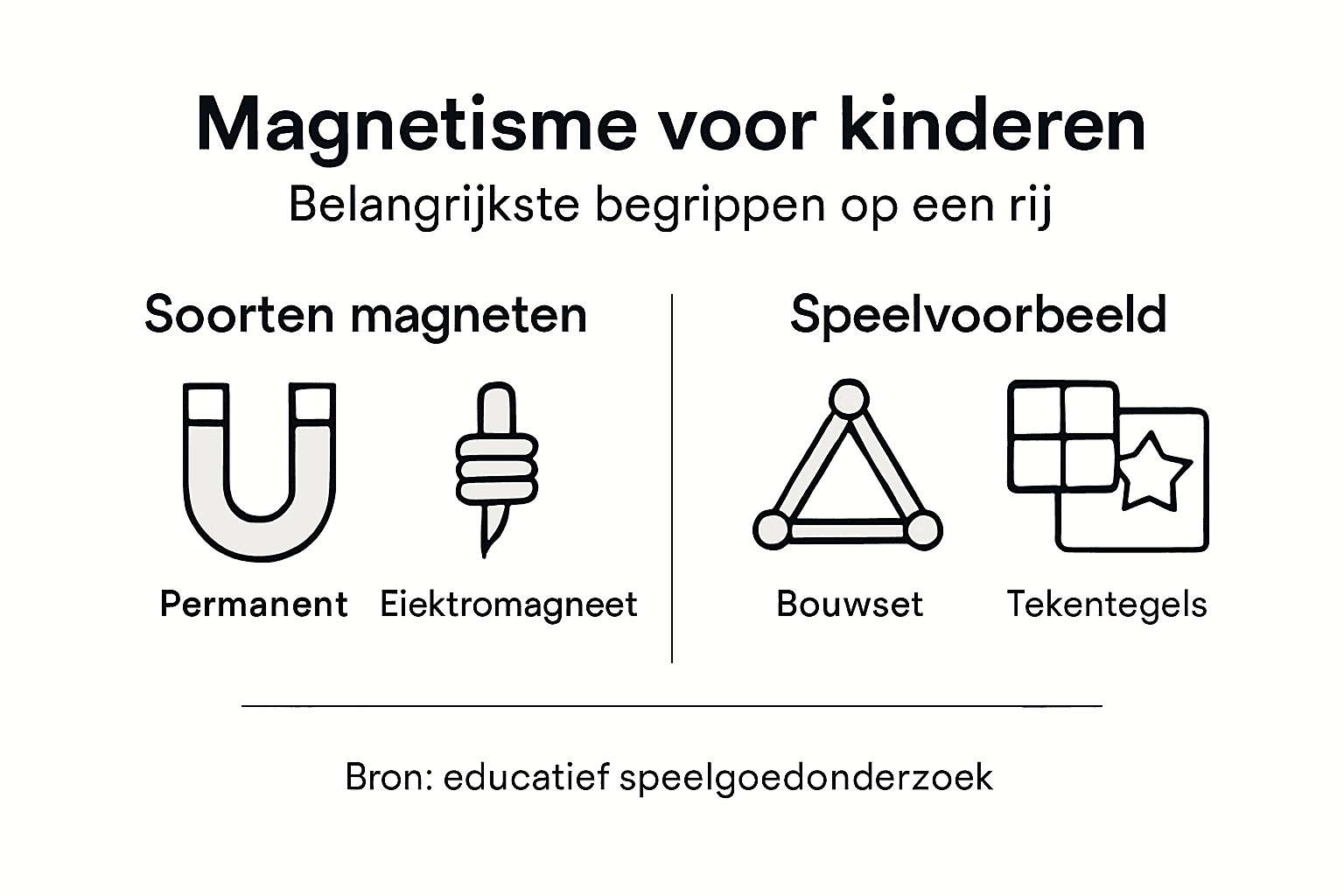 Magnetisme voor kinderen
Belangrijkste begrippen op een rij

Soorten magneten

Permanent Eiektromagneet

Speelvoorbeeld

Bouwset Tekentegels

Bron: educatief speelgoedonderzoek