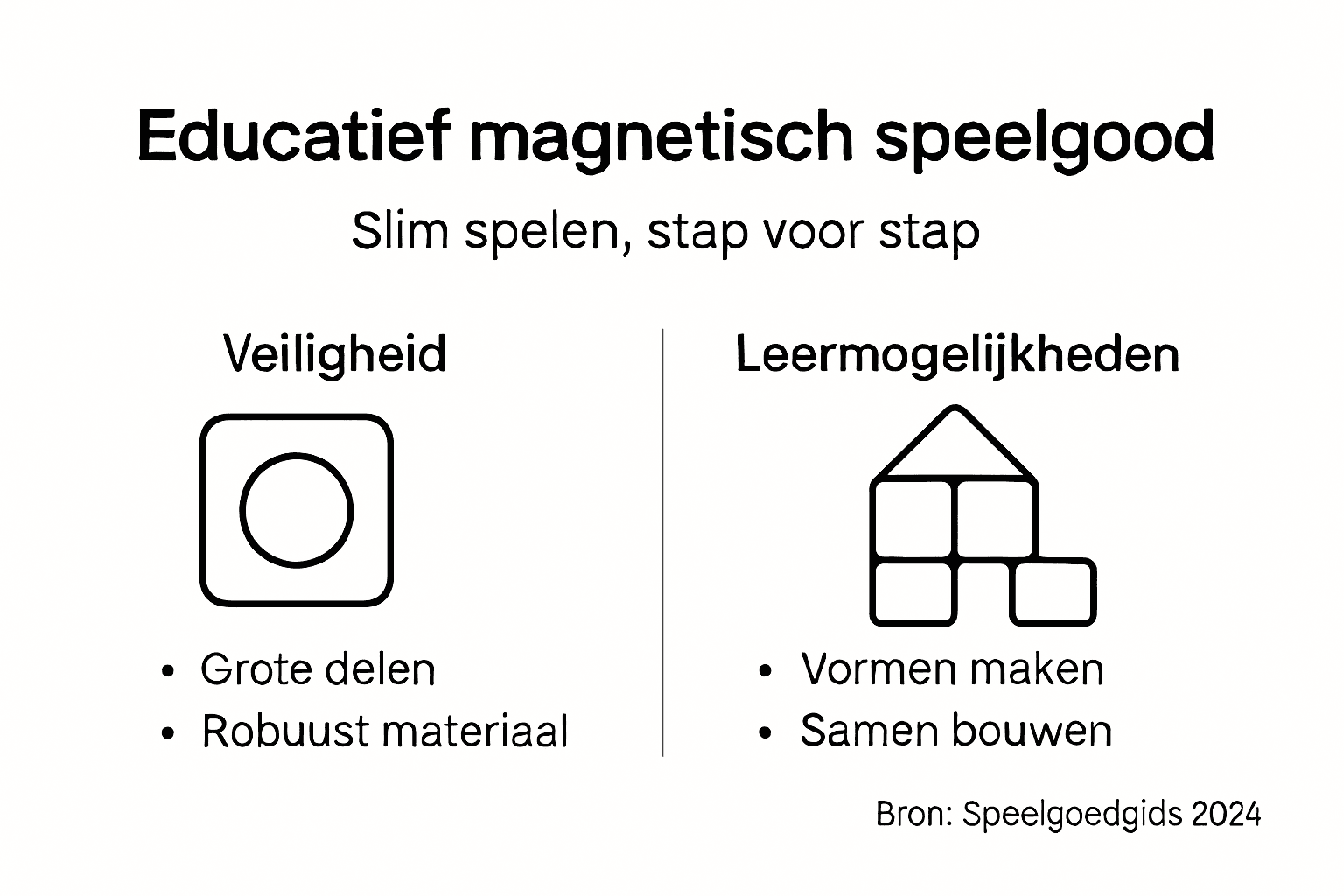 Educatief magnetisch speelgood

Slim spelen, stap voor stap

Veiligheid

• Grote delen
• Robuust materiaal

Leermogelijkheden

• Vormen maken
• Samen bouwen

Bron: Speelgoedgids 2024