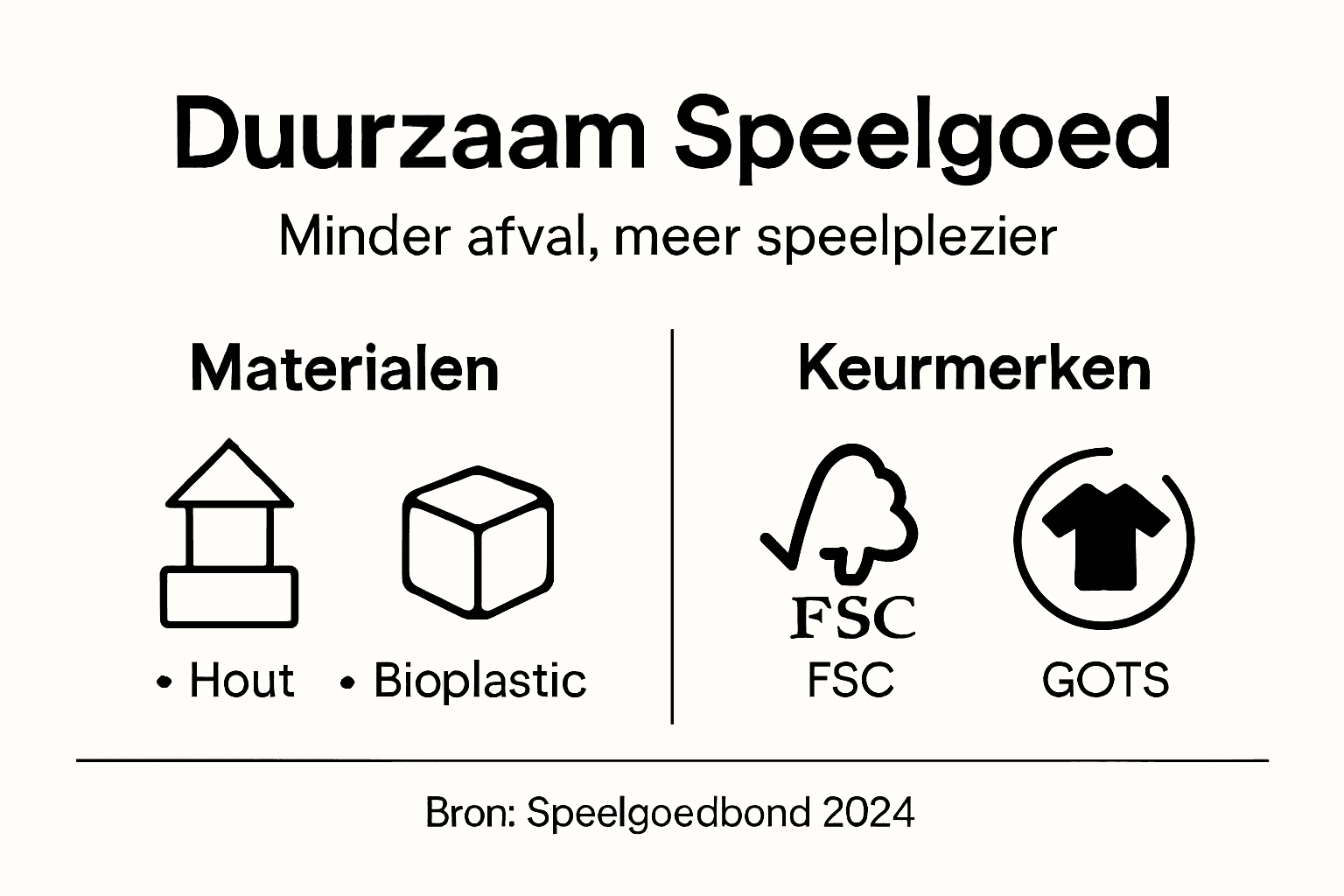 Duurzaam Speelgoed

Minder afval, meer speelplezier

Materialen

• Hout • Bioplastic

Keurmerken

FSC

FSC

GOTS

Bron: Speelgoedbond 2024