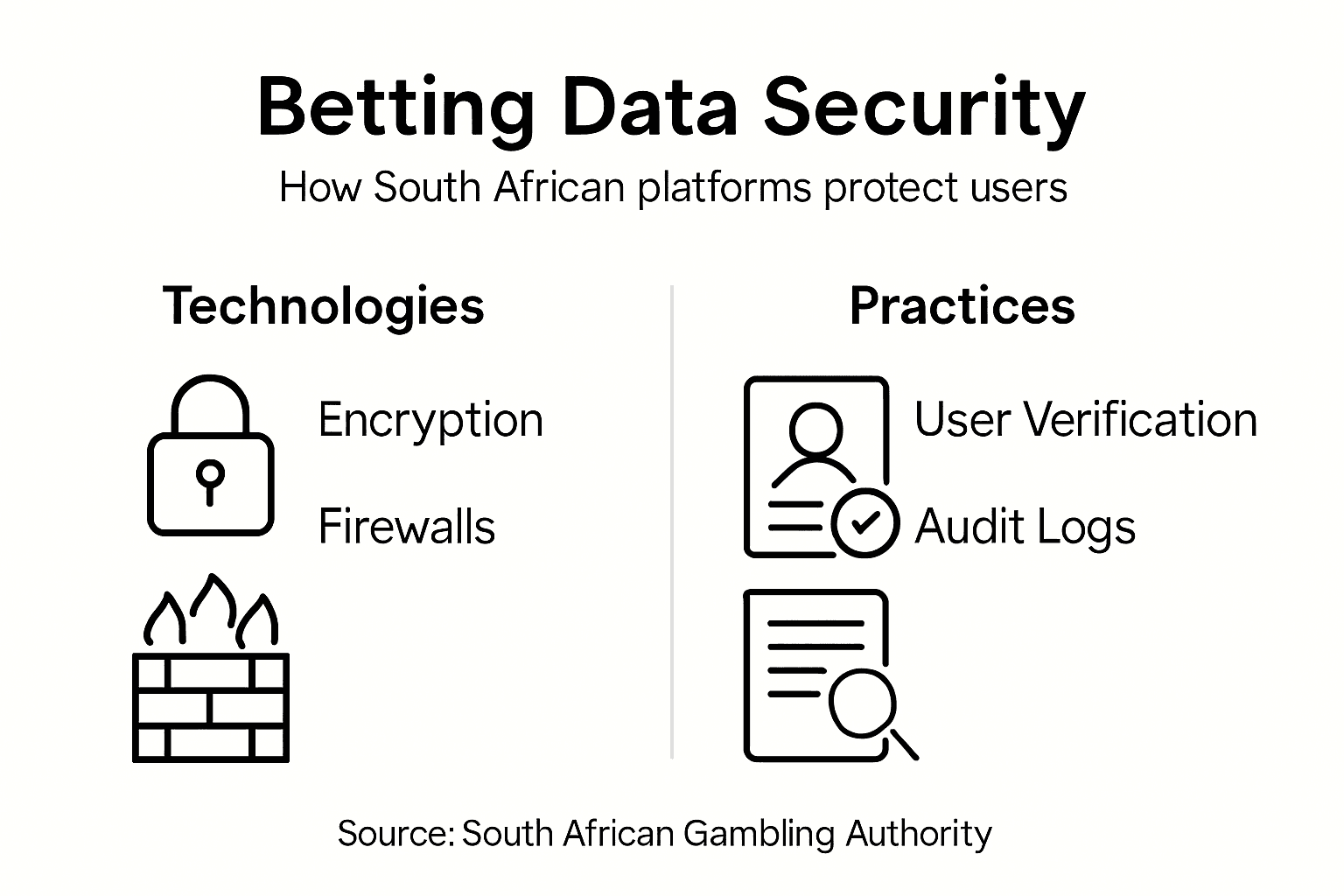 Betting Data Security

How South African platforms protect users

Technologies

Encryption

Firewalls

Practices

User Verification

Audit Logs

Source: South African Gambling Authority