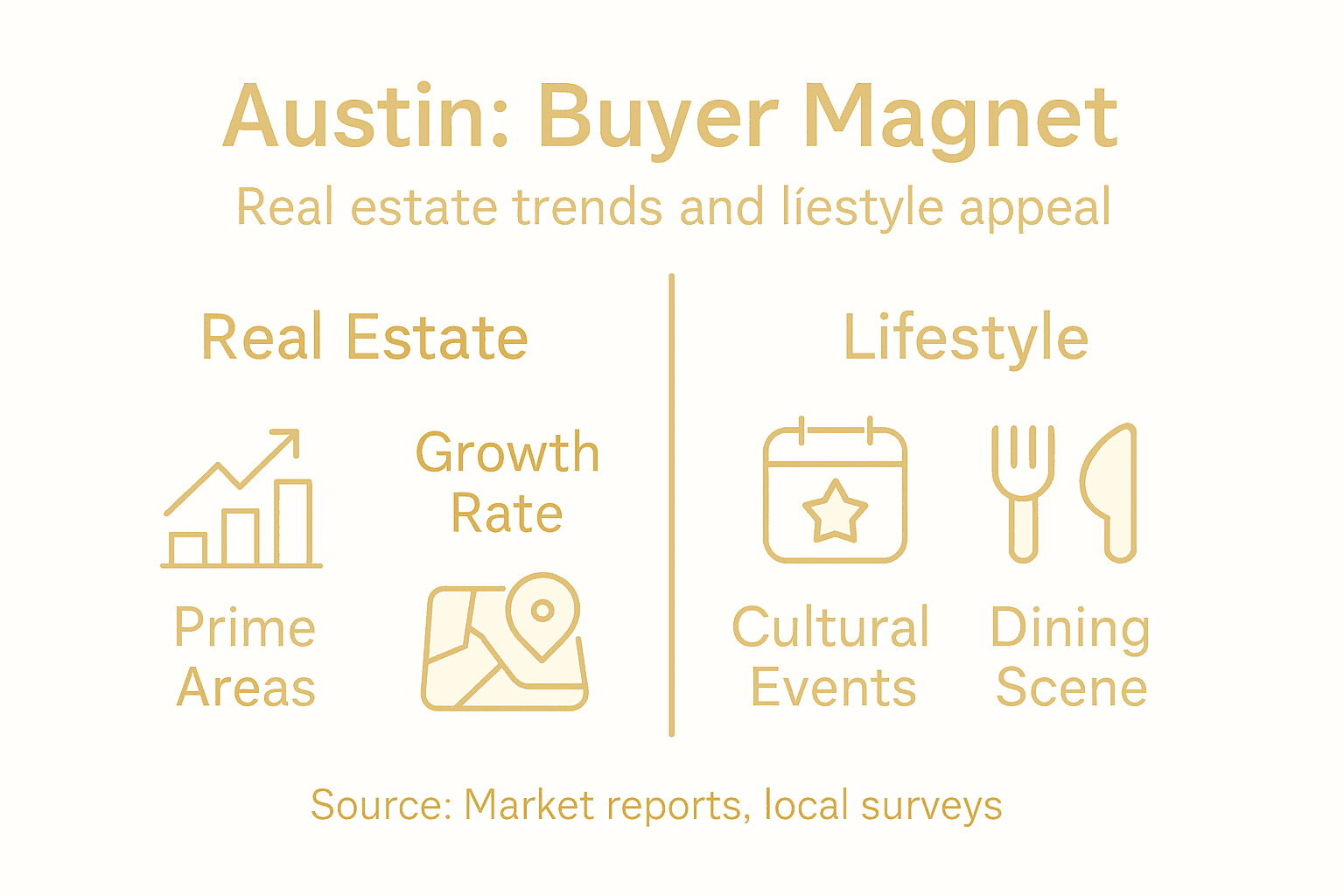 Austin: Buyer Magnet

Real estate trends and líestyle appeal

Real Estate

Growth Rate

Prime Areas

Lifestyle

Cultural Events

Dining Scene

Source: Market reports, local surveys