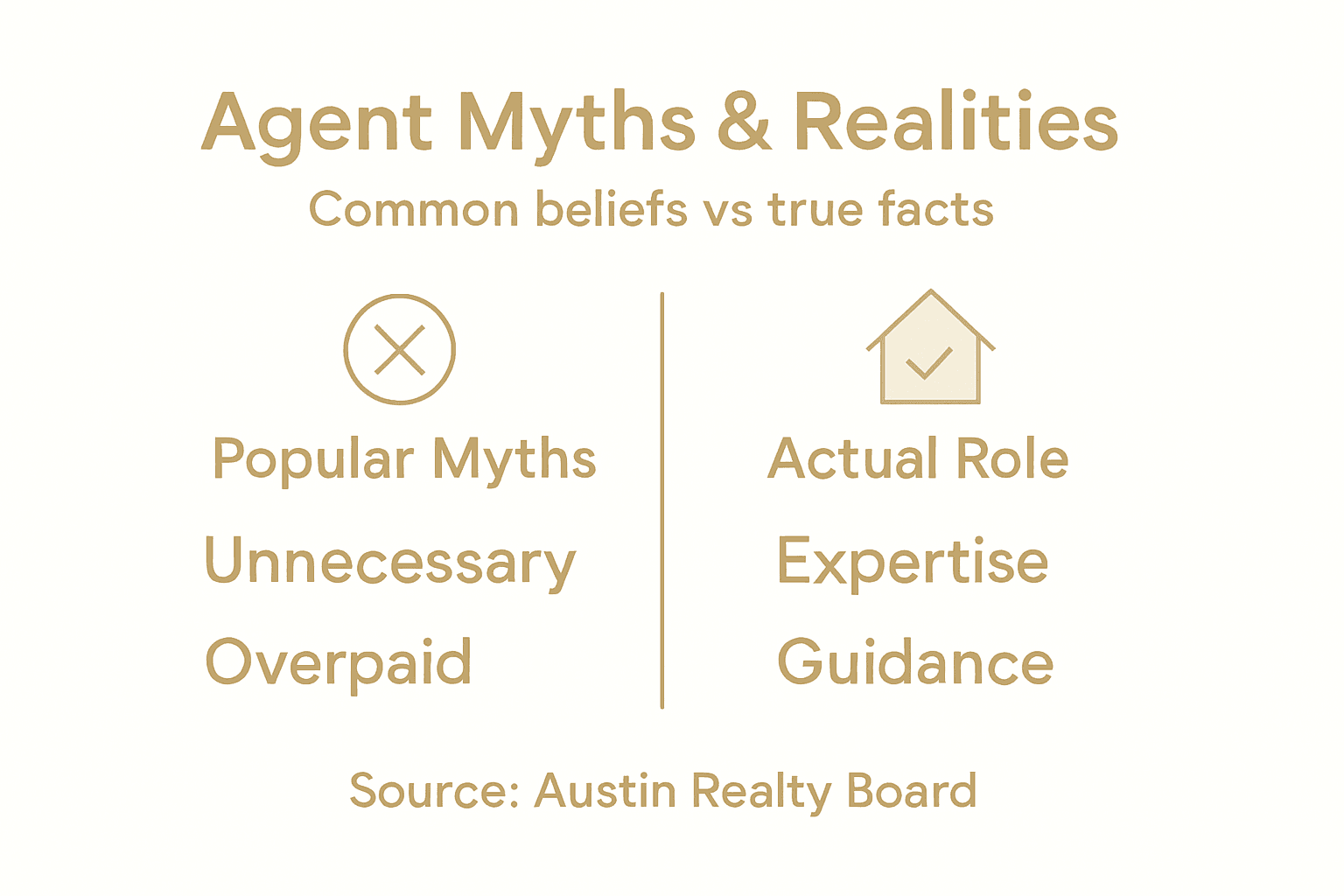 Agent Myths & Realities

Common beliefs vs true facts

Popular Myths

Unnecessary

Overpaid

Actual Role

Expertise

Guidance

Source: Austin Realty Board