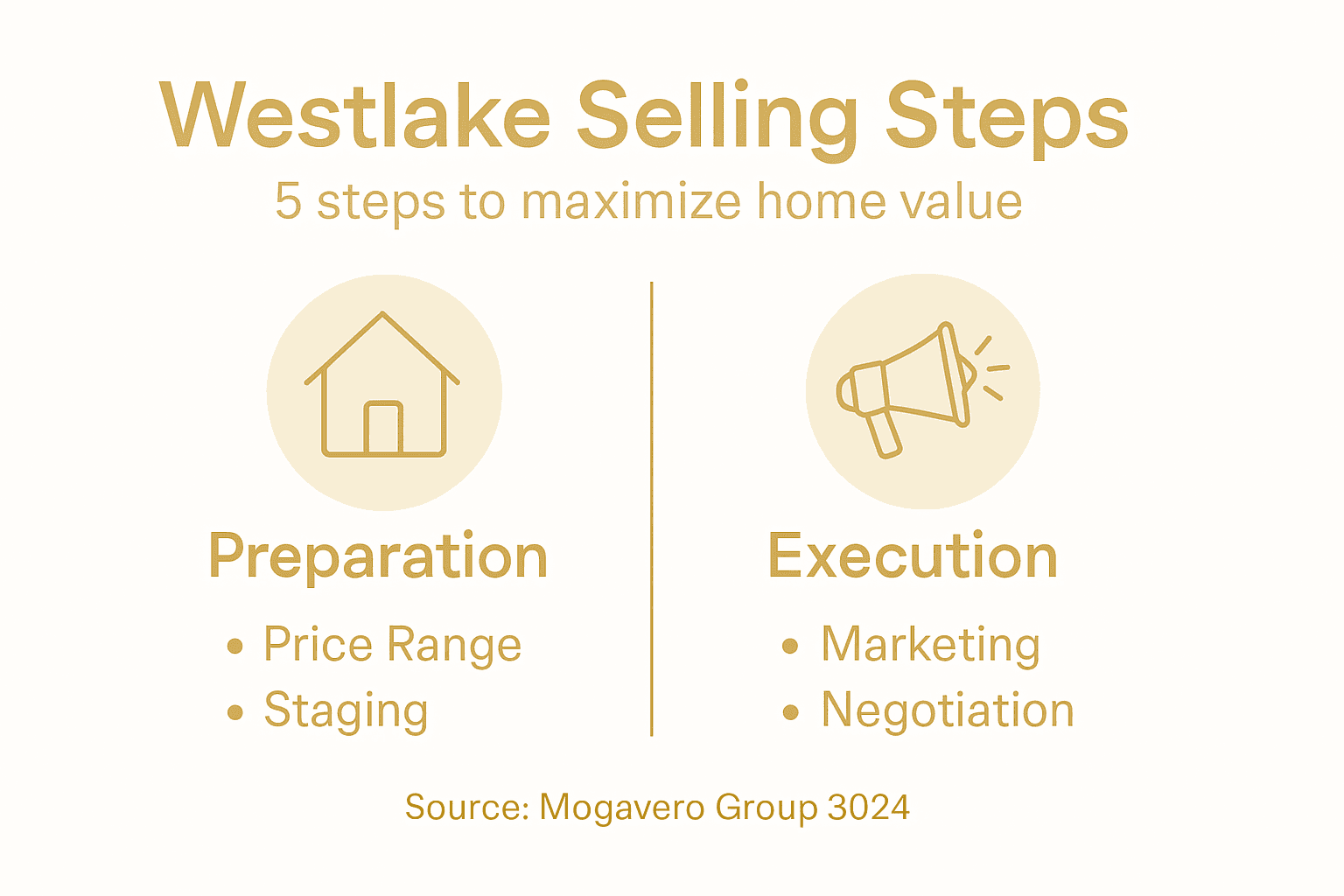 Westlake Selling Steps
5 steps to maximize home value

Preparation
• Price Range
• Staging

Execution
• Marketing
• Negotiation

Source: Mogavero Group 3024