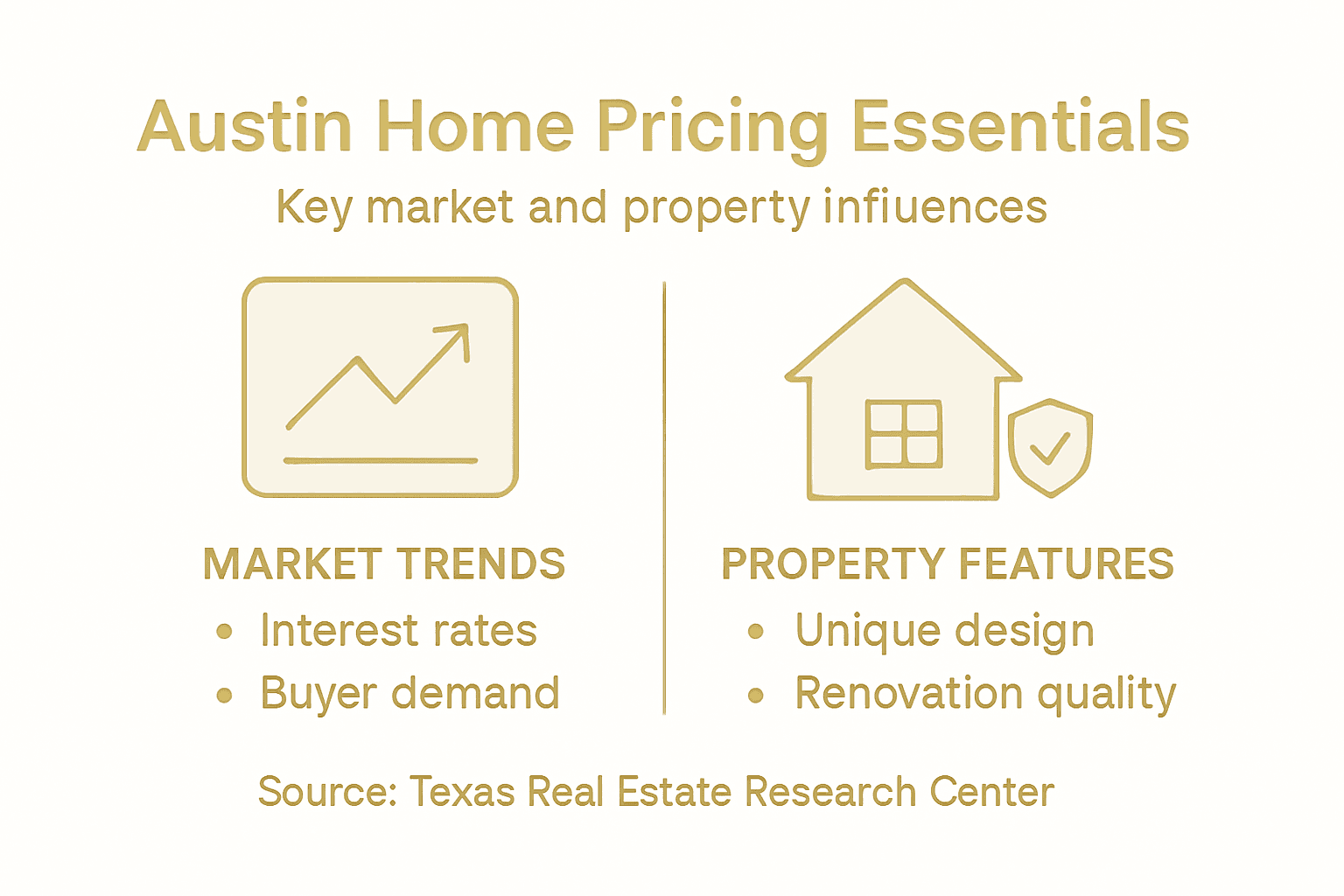 Austin Home Pricing Essentials

Key market and property infiuences

MARKET TRENDS
• Interest rates
• Buyer demand

PROPERTY FEATURES
• Unique design
• Renovation quality

Source: Texas Real Estate Research Center