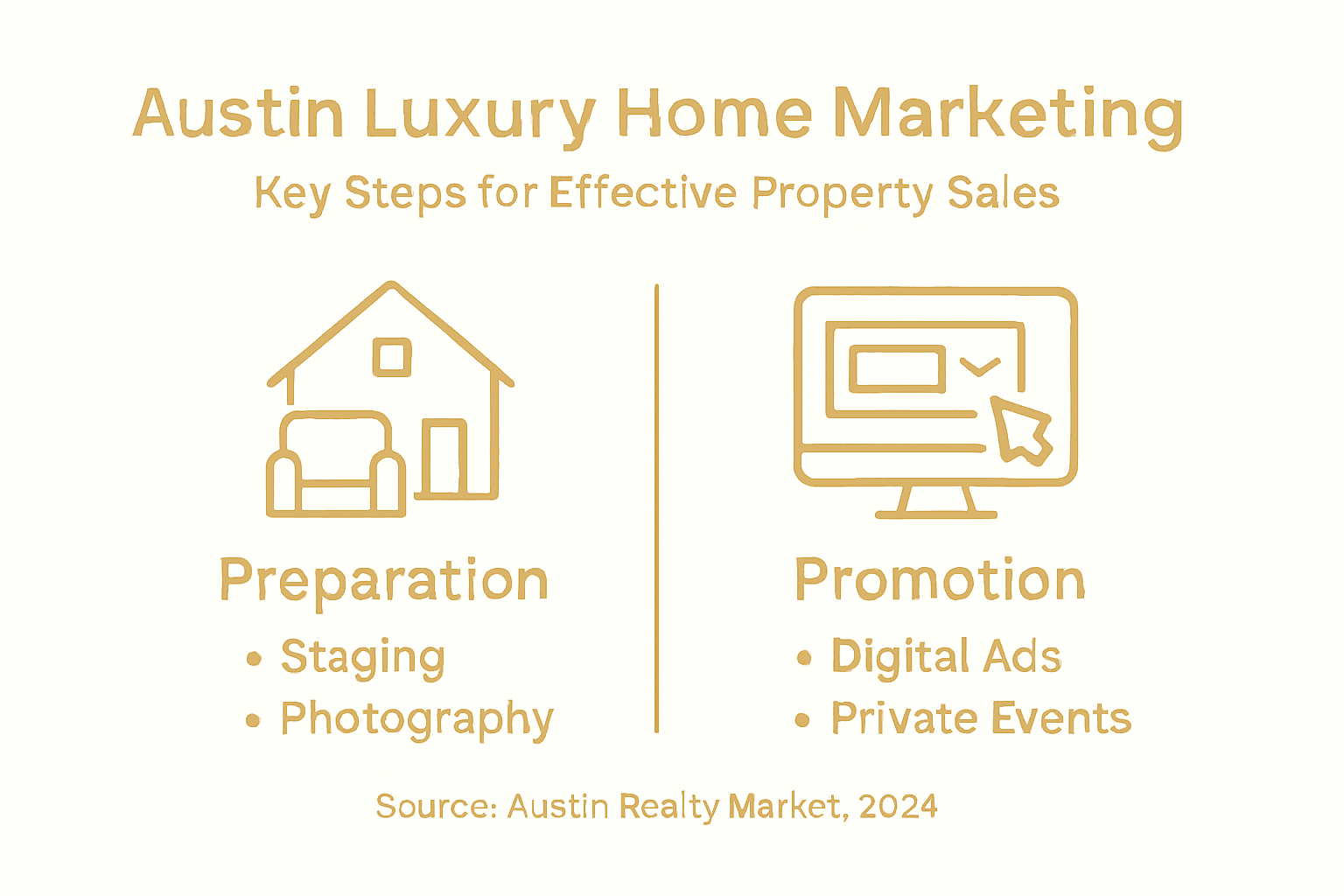 Austin Luxury Home Marketing

Key Steps for Effective Property Sales

Preparation

• Staging
• Photography

Promotion

• Digital Ads
• Private Events

Source: Austin Realty Market, 2024