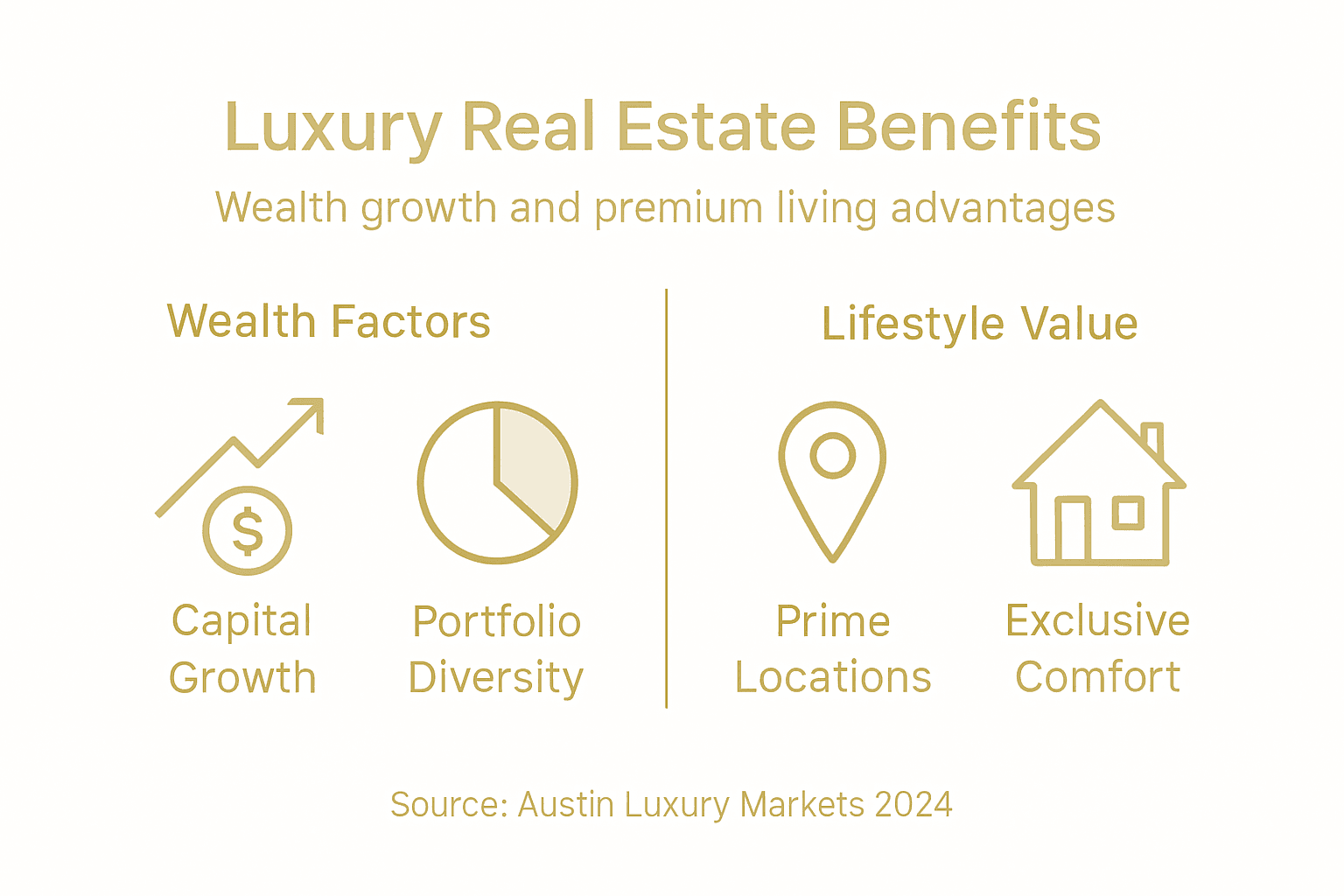 Luxury Real Estate Benefits

Wealth growth and premium living advantages

Wealth Factors

$

Capital Growth

Portfolio Diversity

Lifestyle Value

Prime Locations

Exclusive Comfort

Source: Austin Luxury Markets 2024