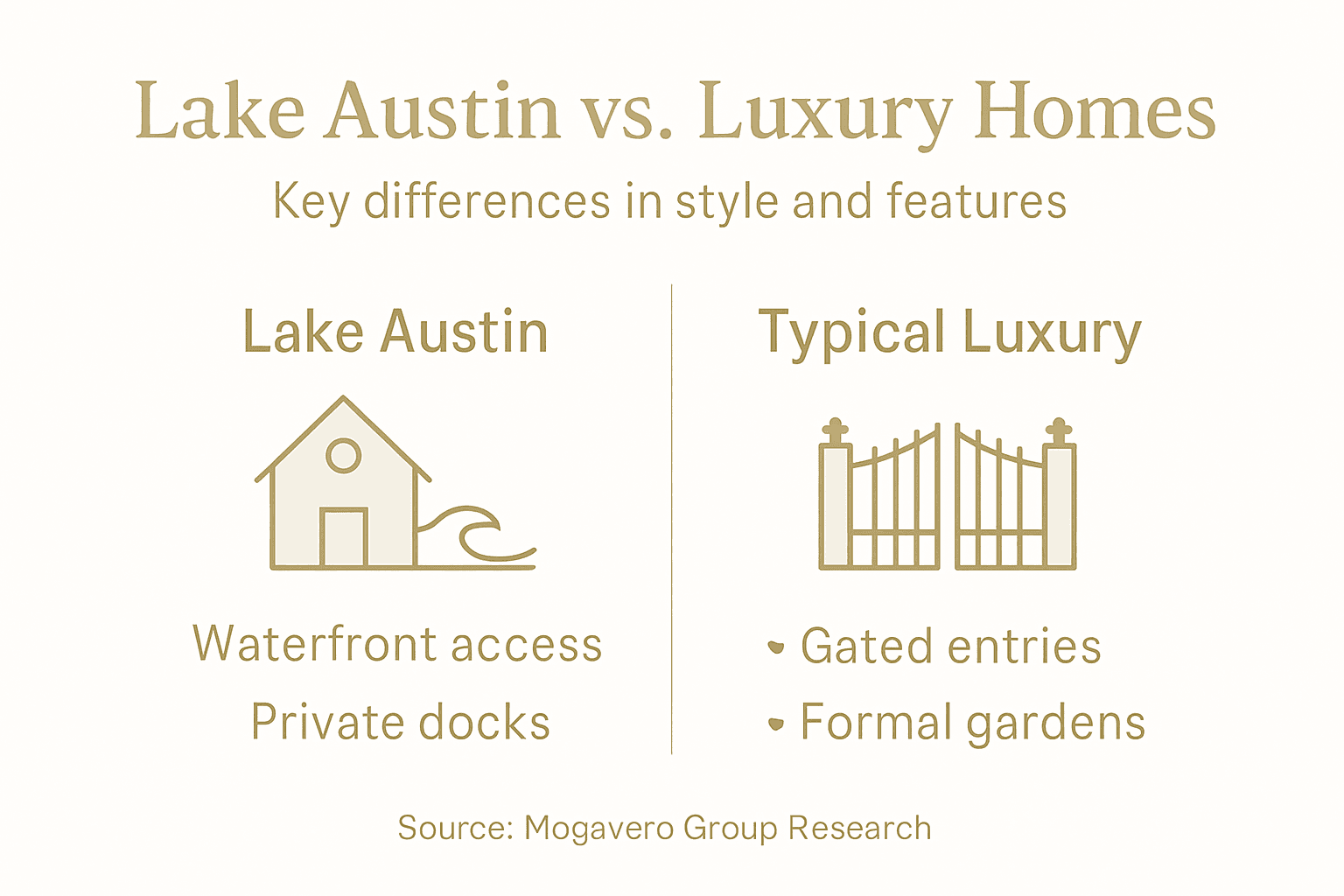 Lake Austin vs. Luxury Homes

Key differences in style and features

Lake Austin

Waterfront access

Private docks

Typical Luxury

• Gated entries

• Formal gardens

Source: Mogavero Group Research