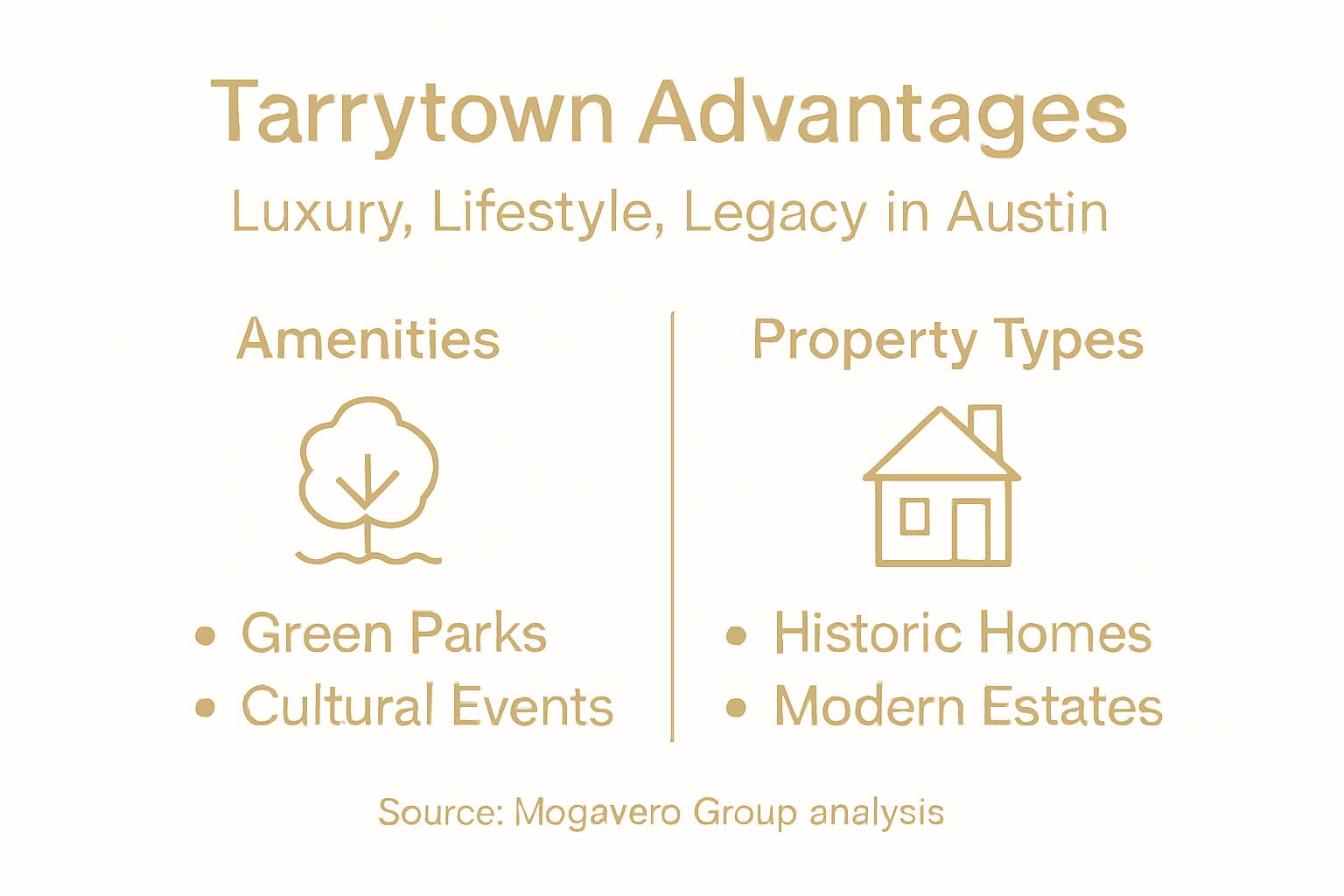 Tarrytown Advantages

Luxury, Lifestyle, Legacy in Austin

Amenities

• Green Parks
• Cultural Events

Property Types

• Historic Homes
• Modern Estates

Source: Mogavero Group analysis