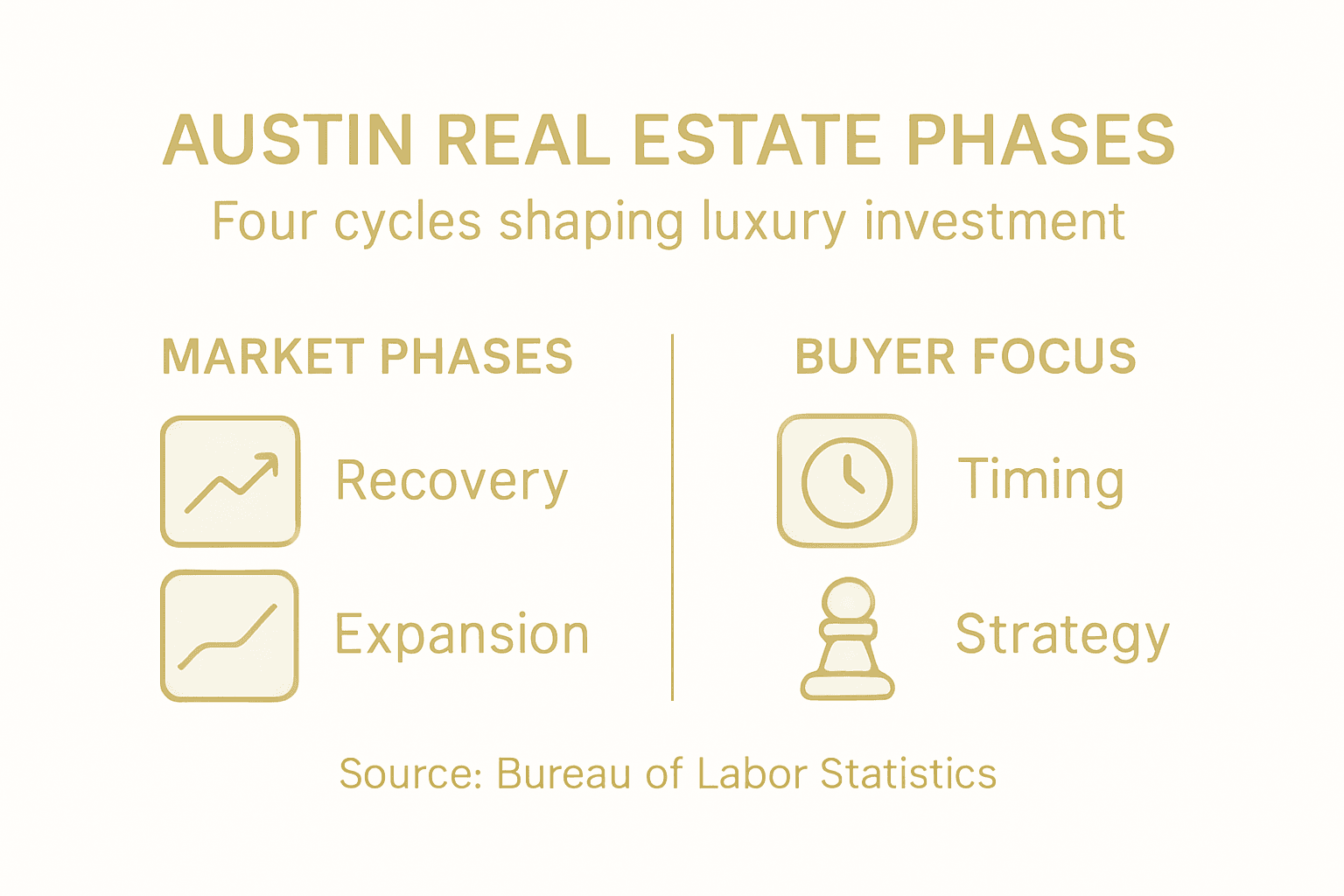 AUSTIN REAL ESTATE PHASES
Four cycles shaping luxury investment

MARKET PHASES
Recovery
Expansion

BUYER FOCUS
Timing
Strategy

Source: Bureau of Labor Statistics