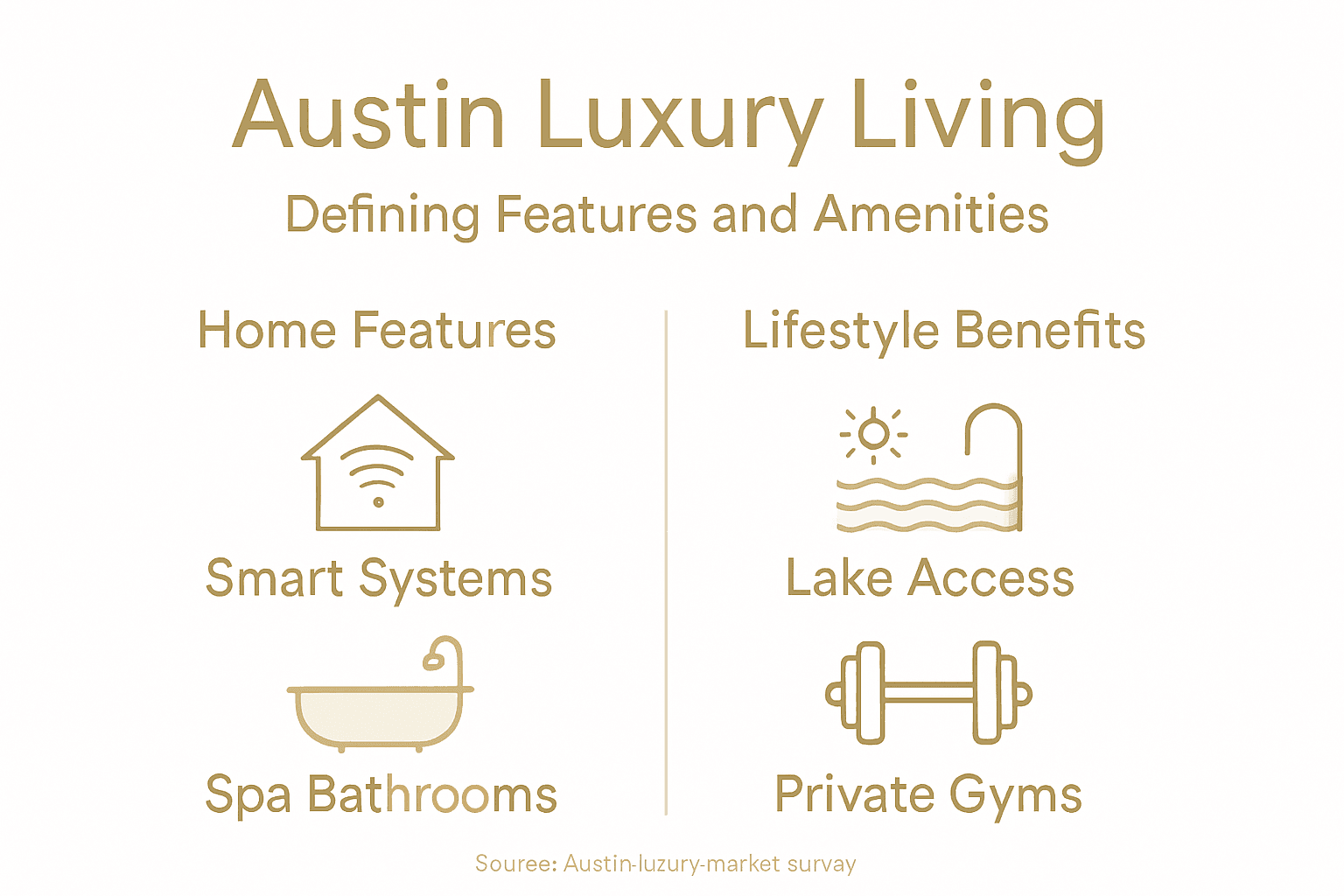 Austin Luxury Living

Defining Features and Amenities

Home Features

Smart Systems

Spa Bathrooms

Lifestyle Benefits

Lake Access

Private Gyms

Souree: Austin-luzury-market survay