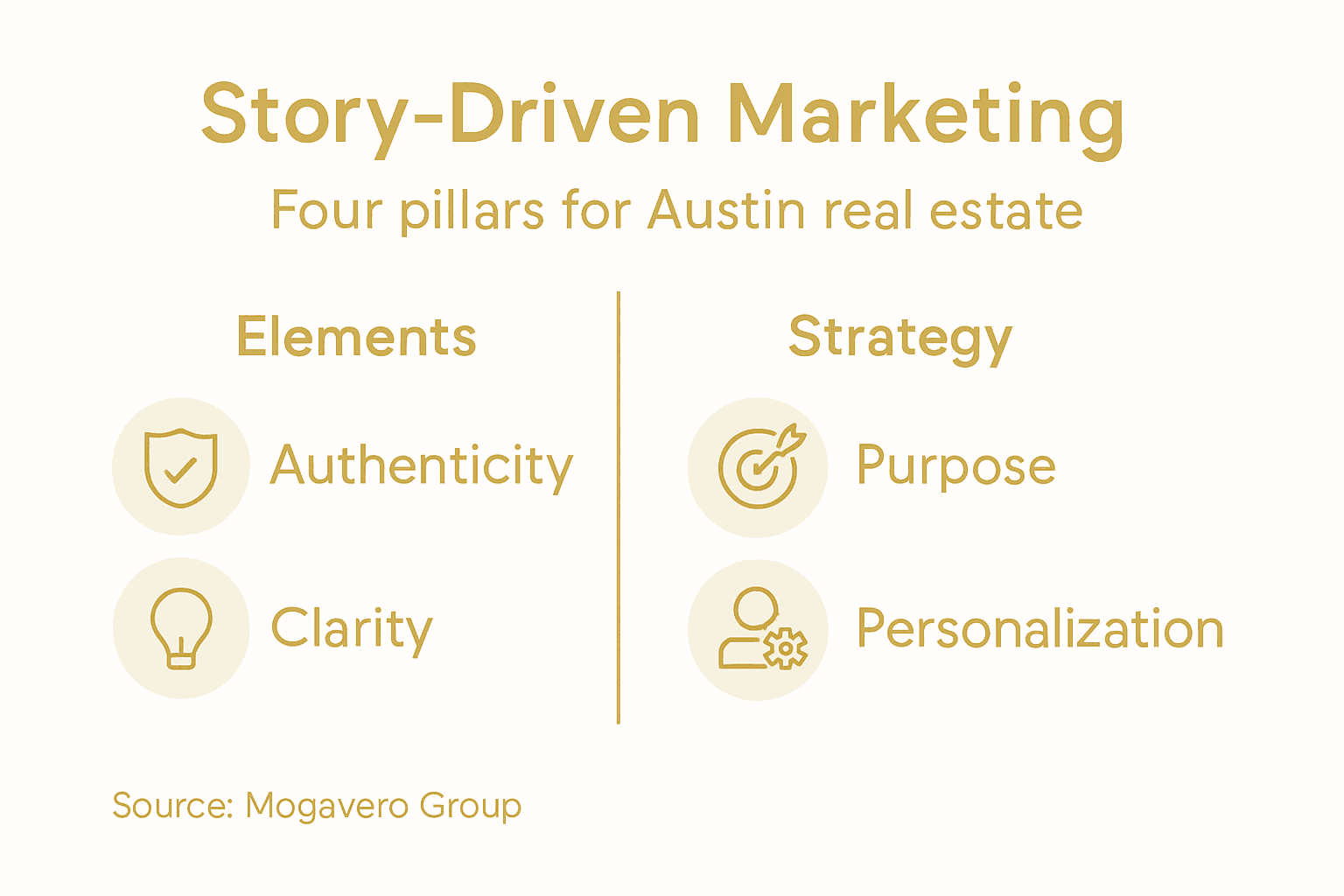 Story-Driven Marketing

Four pillars for Austin real estate

Elements

Authenticity

Clarity

Strategy

Purpose

Personalization

Source: Mogavero Group