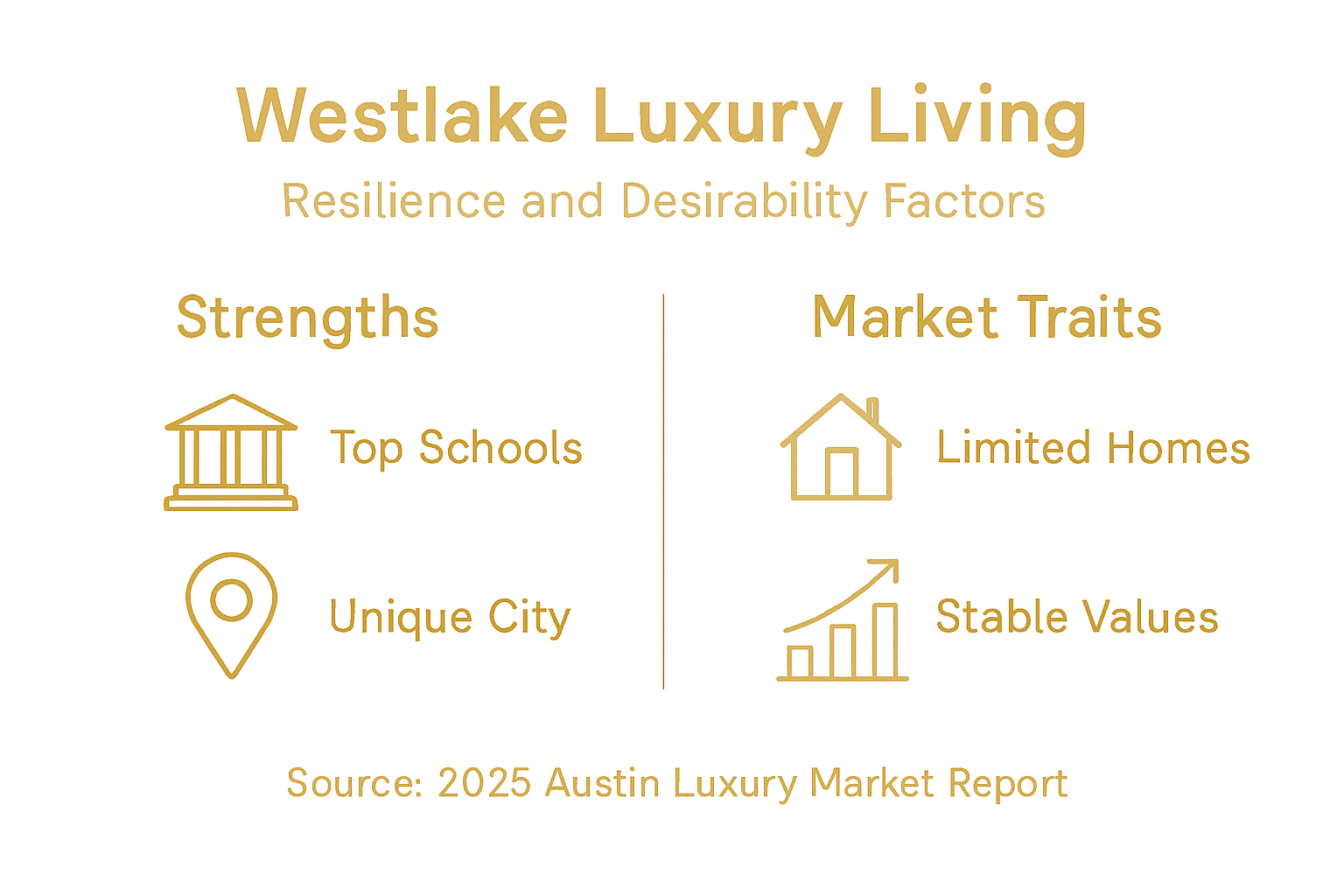 Westlake Luxury Living

Resilience and Desirability Factors

Strengths

Top Schools

Unique City

Market Traits

Limited Homes

Stable Values

Source: 2025 Austin Luxury Market Report